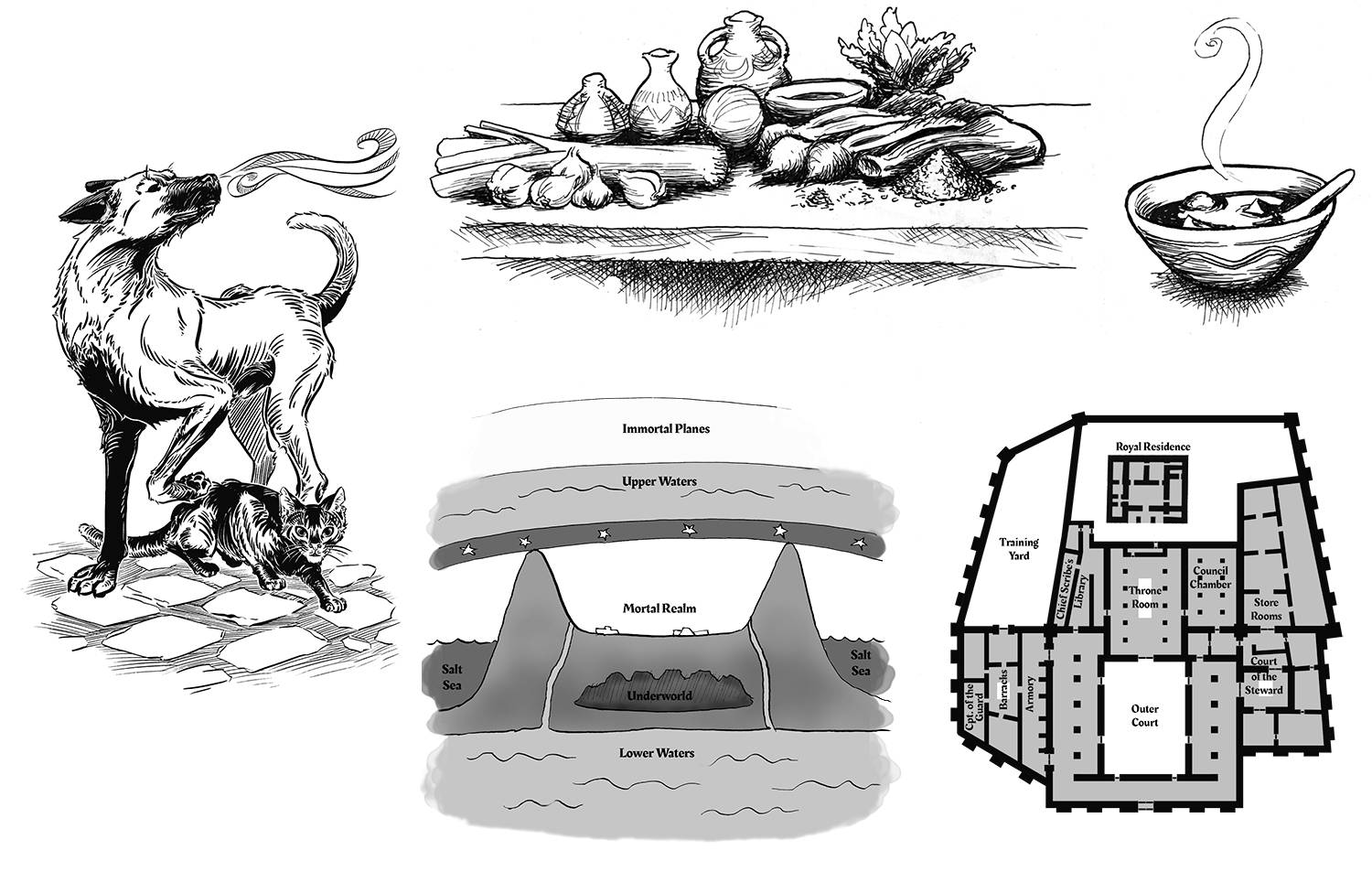 Immortal Planes

Upper Waters

Mortal Realm

Salt Sea

Salt Sea

Underworld

Lower Waters

Royal Residence

Training Yard

Chief Scribe's Library

Throne Room

Council Chamber

Store Rooms

Court of the Steward

Cpt. of the Guard

Barracks

Armory

Outer Court