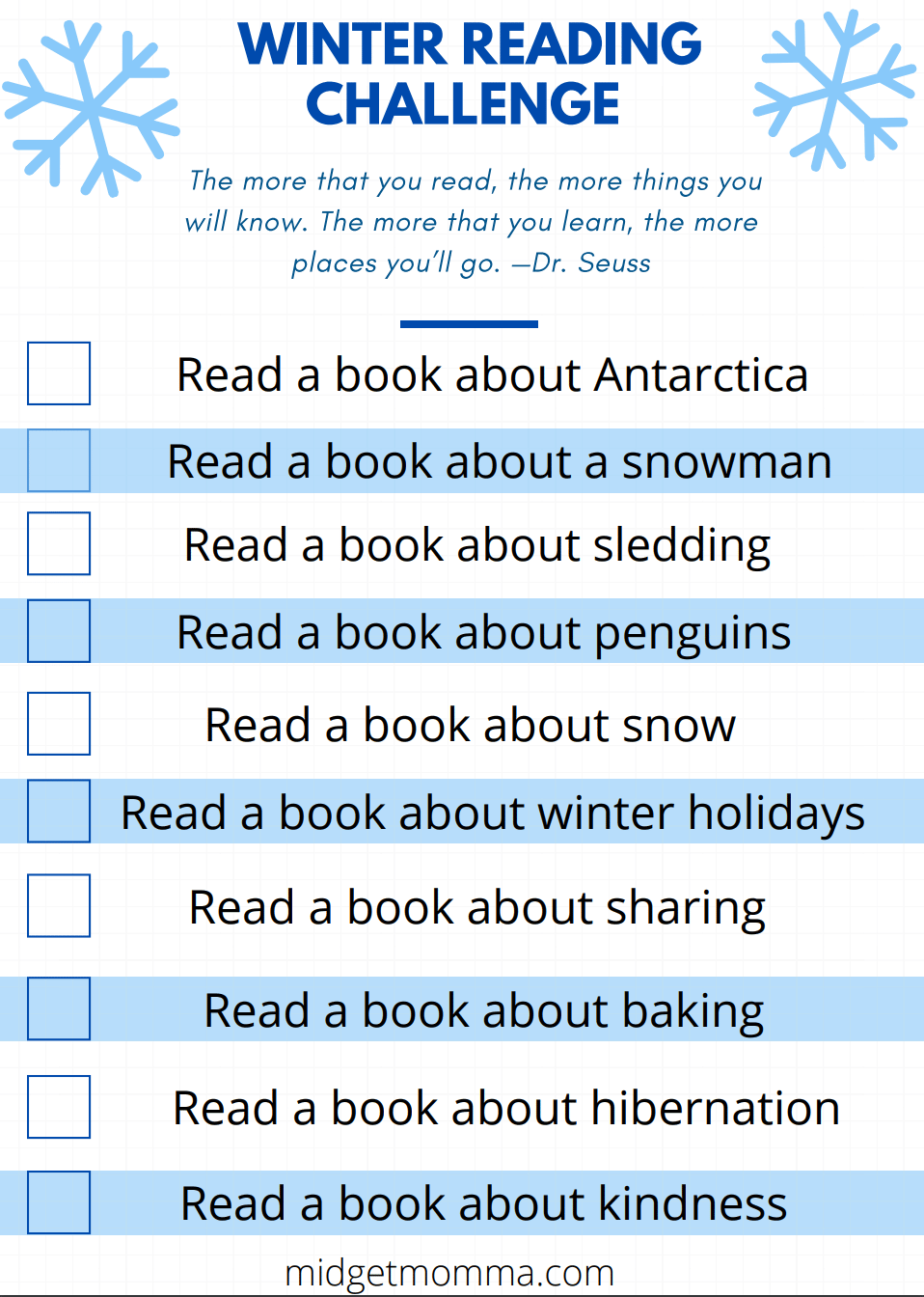 WINTER READING CHALLENGE

The more that you read, the more things you will know. The more that you learn, the more places you'll go. —Dr. Seuss

☐ Read a book about Antarctica
☐ Read a book about a snowman
☐ Read a book about sledding
☐ Read a book about penguins
☐ Read a book about snow
☐ Read a book about winter holidays
☐ Read a book about sharing
☐ Read a book about baking
☐ Read a book about hibernation
☐ Read a book about kindness

midgetmomma.com