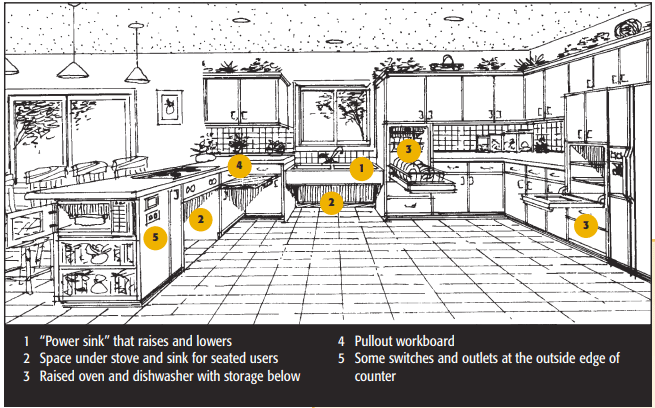 4

1

3

2

2

5

3

1 "Power sink" that raises and lowers
2 Space under stove and sink for seated users
3 Raised oven and dishwasher with storage below

4 Pullout workboard
5 Some switches and outlets at the outside edge of counter