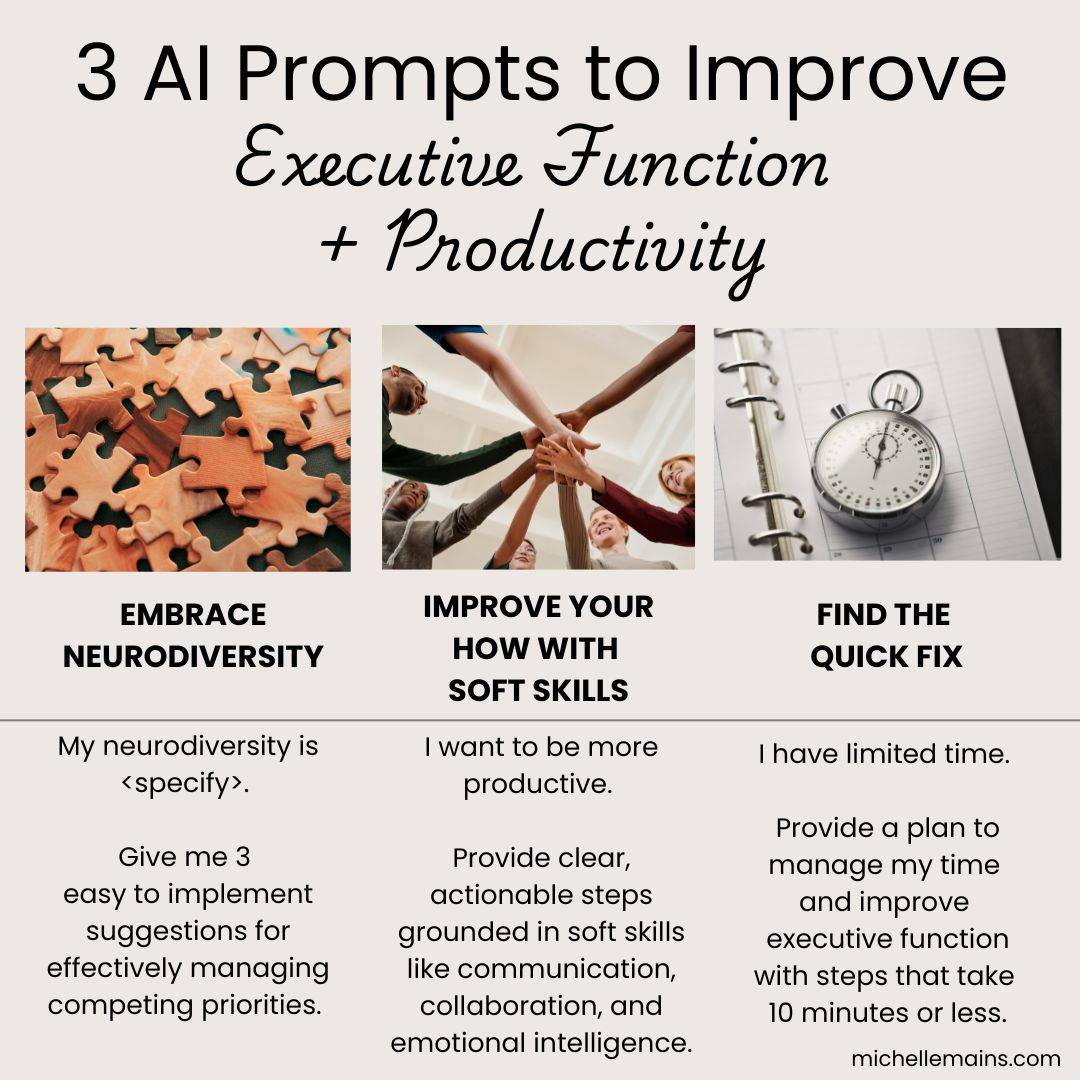 3 AI Prompts to Improve
Executive Function
+ Productivity

EMBRACE NEURODIVERSITY

My neurodiversity is <specify>.

Give me 3 easy to implement suggestions for effectively managing competing priorities.

IMPROVE YOUR HOW WITH SOFT SKILLS

I want to be more productive.

Provide clear, actionable steps grounded in soft skills like communication, collaboration, and emotional intelligence.

FIND THE QUICK FIX

I have limited time.

Provide a plan to manage my time and improve executive function with steps that take 10 minutes or less.

michellemains.com