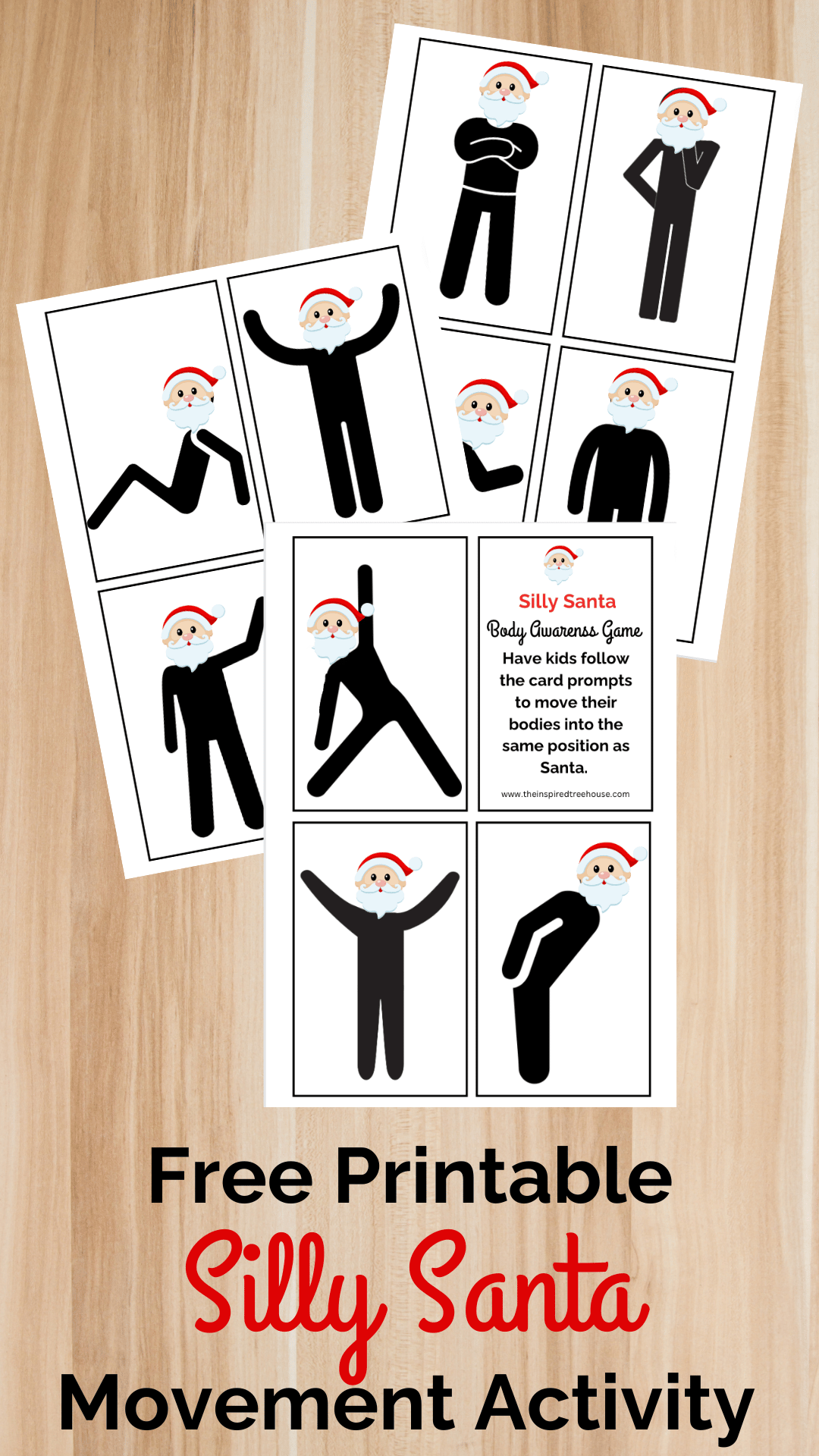 Silly Santa

Body Awarenss Game

Have kids follow the card prompts to move their bodies into the same position as Santa.

www.theinspiredtreehouse.com

Free Printable

Silly Santa

Movement Activity