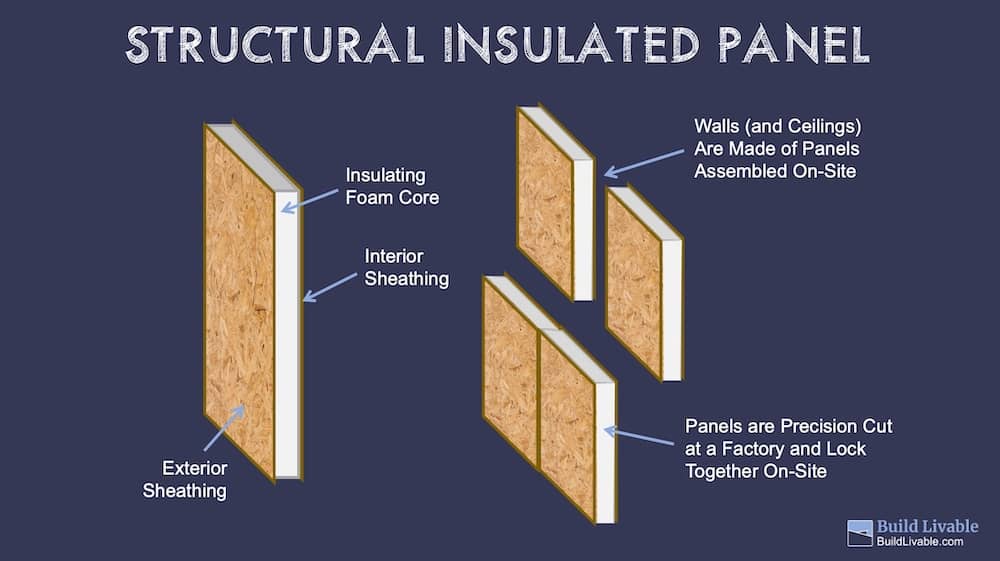 STRUCTURAL INSULATED PANEL

Insulating Foam Core

Interior Sheathing

Exterior Sheathing

Walls (and Ceilings) Are Made of Panels Assembled On-Site

Panels are Precision Cut at a Factory and Lock Together On-Site

Build Livable
BuildLivable.com