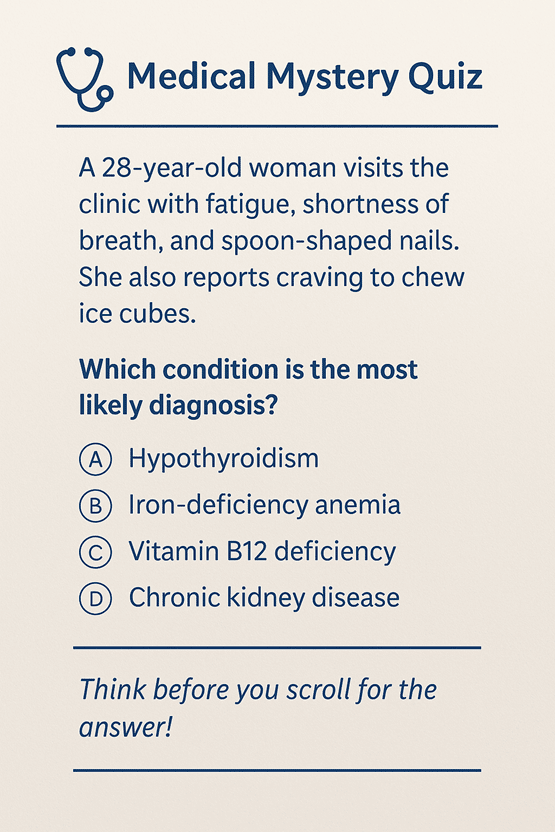 Medical Mystery Quiz

A 28-year-old woman visits the clinic with fatigue, shortness of breath, and spoon-shaped nails. She also reports craving to chew ice cubes.

Which condition is the most likely diagnosis?

Ⓐ Hypothyroidism
Ⓑ Iron-deficiency anemia
Ⓒ Vitamin B12 deficiency
Ⓓ Chronic kidney disease

Think before you scroll for the answer!