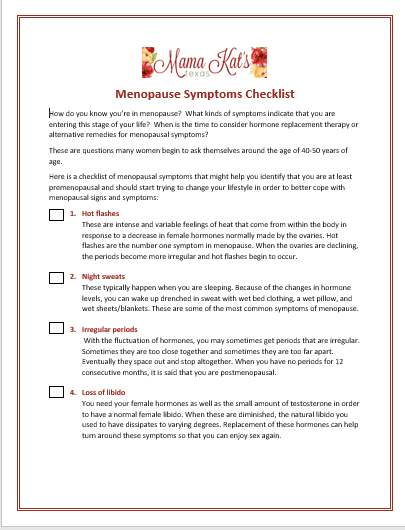 Mama Kat's
texas

Menopause Symptoms Checklist

How do you know you're in menopause? What kinds of symptoms indicate that you are entering this stage of your life? When is the time to consider hormone replacement therapy or alternative remedies for menopausal symptoms?

These are questions many women begin to ask themselves around the age of 40-50 years of age.

Here is a checklist of menopausal symptoms that might help you identify that you are at least premenopausal and should start trying to change your lifestyle in order to better cope with menopausal signs and symptoms:

1. Hot flashes
These are intense and variable feelings of heat that come from within the body in response to a decrease in female hormones normally made by the ovaries. Hot flashes are the number one symptom in menopause. When the ovaries are declining, the periods become more irregular and hot flashes begin to occur.

2. Night sweats
These typically happen when you are sleeping. Because of the changes in hormone levels, you can wake up drenched in sweat with wet bed clothing, a wet pillow, and wet sheets/blankets. These are some of the most common symptoms of menopause.

3. Irregular periods
With the fluctuation of hormones, you may sometimes get periods that are irregular. Sometimes they are too close together and sometimes they are too far apart. Eventually they space out and stop altogether. When you have no periods for 12 consecutive months, it is said that you are postmenopausal.

4. Loss of libido
You need your female hormones as well as the small amount of testosterone in order to have a normal female libido. When these are diminished, the natural libido you used to have dissipates to varying degrees. Replacement of these hormones can help turn around these symptoms so that you can enjoy sex again.