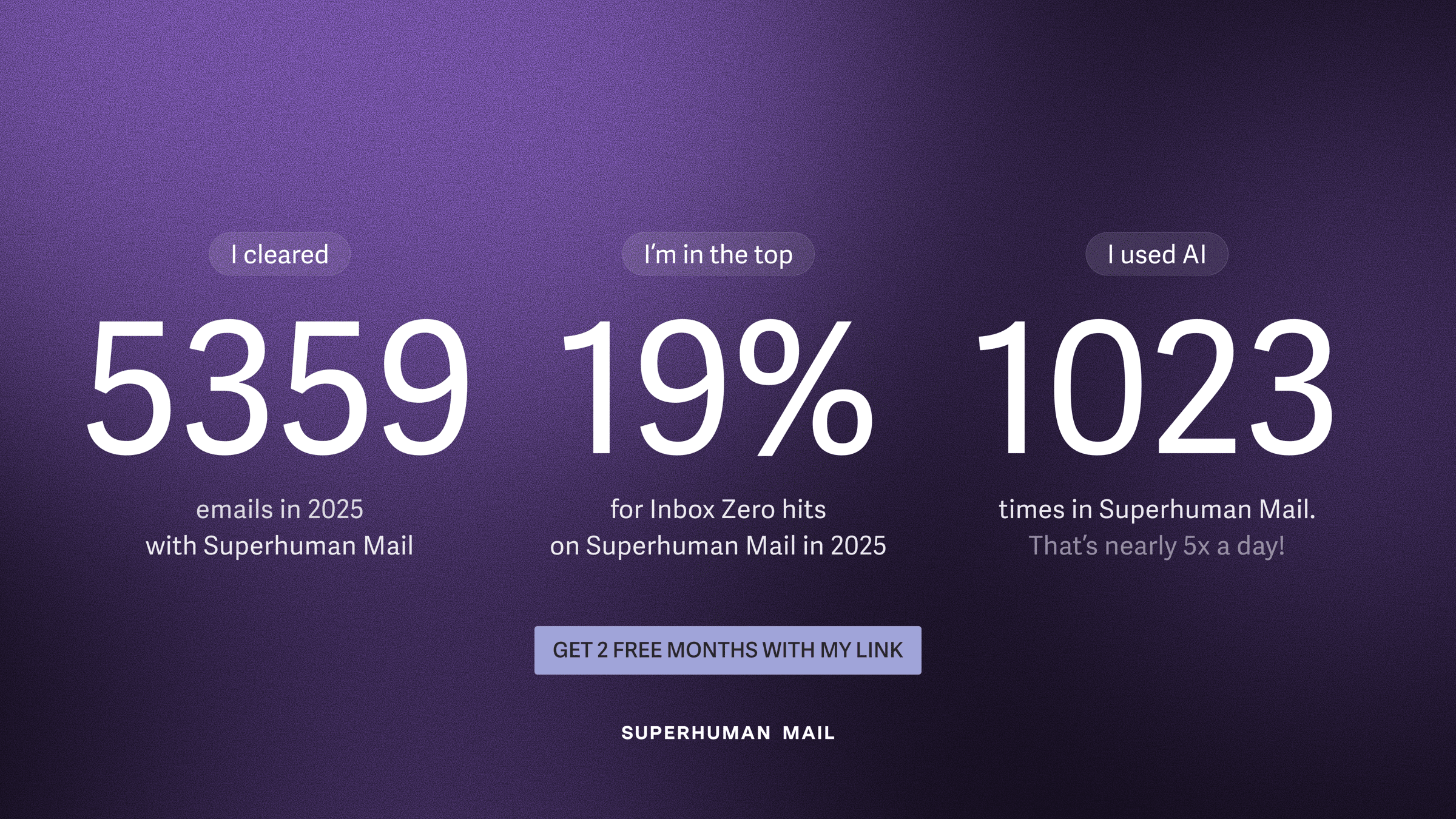 I cleared

5359

emails in 2025
with Superhuman Mail

I'm in the top

19%

for Inbox Zero hits
on Superhuman Mail in 2025

I used AI

1023

times in Superhuman Mail.
That's nearly 5x a day!

GET 2 FREE MONTHS WITH MY LINK

SUPERHUMAN MAIL