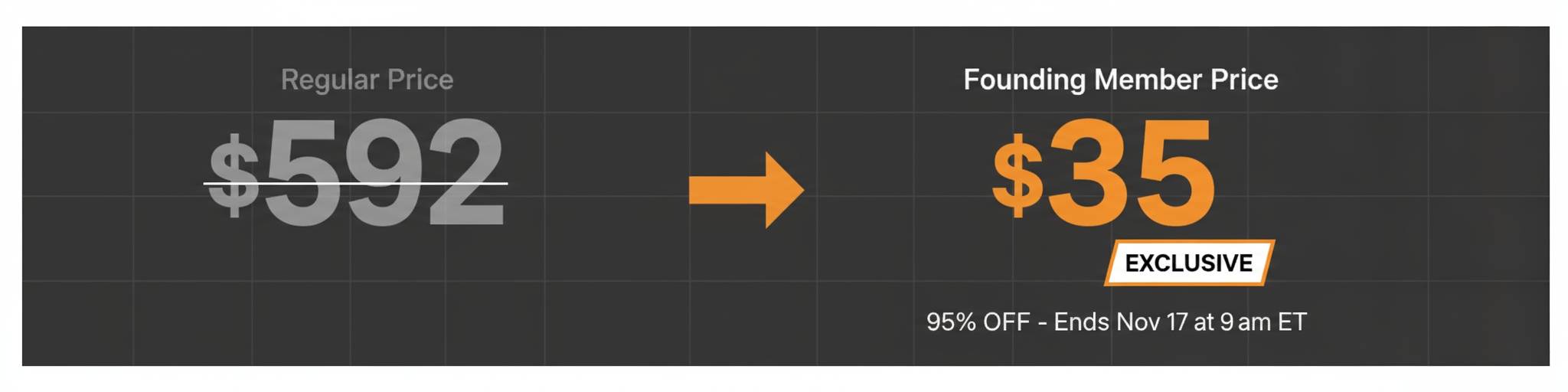 Regular Price

$592

Founding Member Price

$35

EXCLUSIVE

95% OFF - Ends Nov 17 at 9 am ET