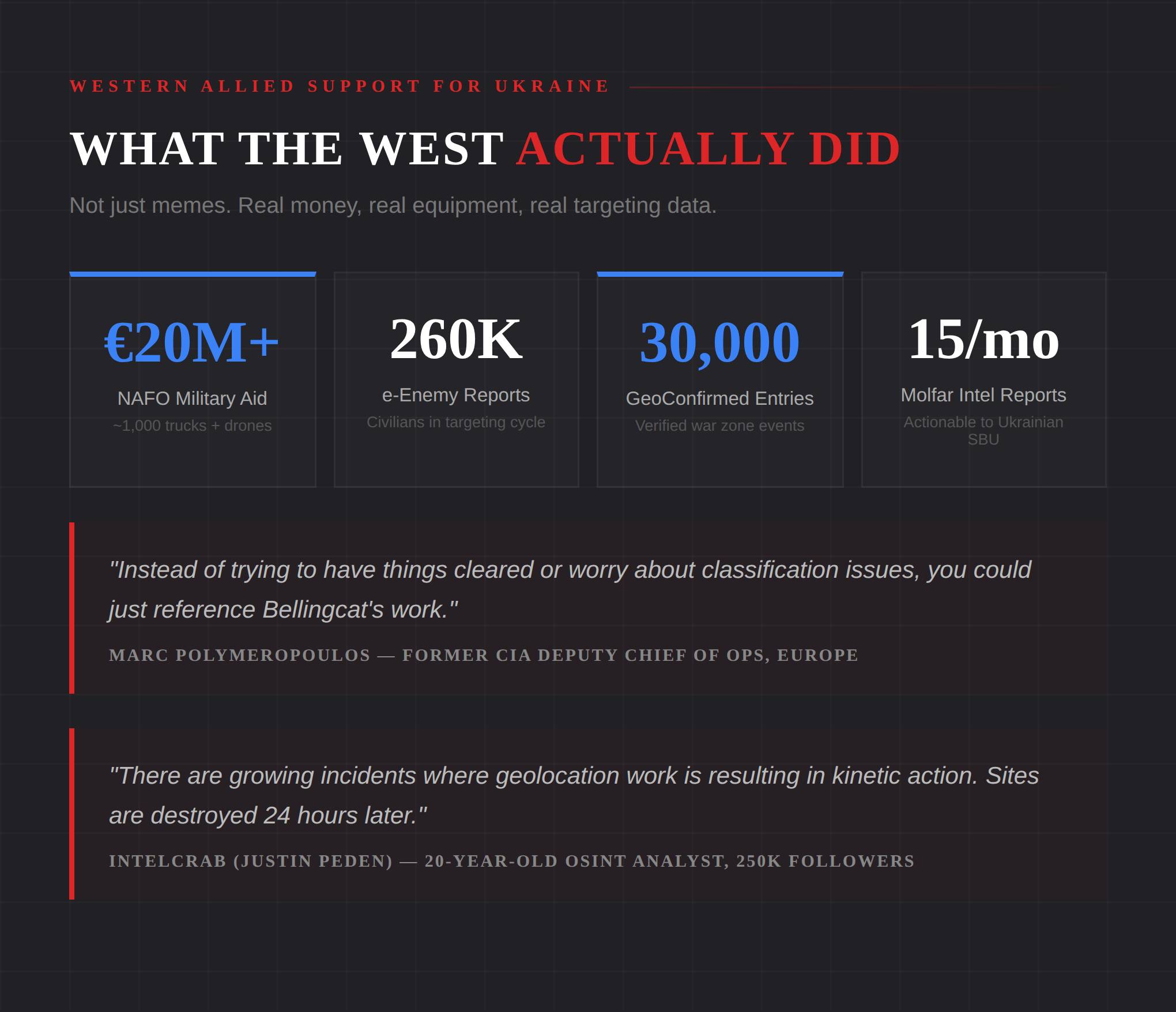 WESTERN ALLIED SUPPORT FOR UKRAINE

WHAT THE WEST ACTUALLY DID

Not just memes. Real money, real equipment, real targeting data.

€20M+
NAFO Military Aid
~1,000 trucks + drones

260K
e-Enemy Reports
Civilians in targeting cycle

30,000
GeoConfirmed Entries
Verified war zone events

15/mo
Molfar Intel Reports
Actionable to Ukrainian SBU

"Instead of trying to have things cleared or worry about classification issues, you could just reference Bellingcat's work."

MARC POLYMEROPOULOS — FORMER CIA DEPUTY CHIEF OF OPS, EUROPE

"There are growing incidents where geolocation work is resulting in kinetic action. Sites are destroyed 24 hours later."

INTELCRAB (JUSTIN PEDEN) — 20-YEAR-OLD OSINT ANALYST, 250K FOLLOWERS