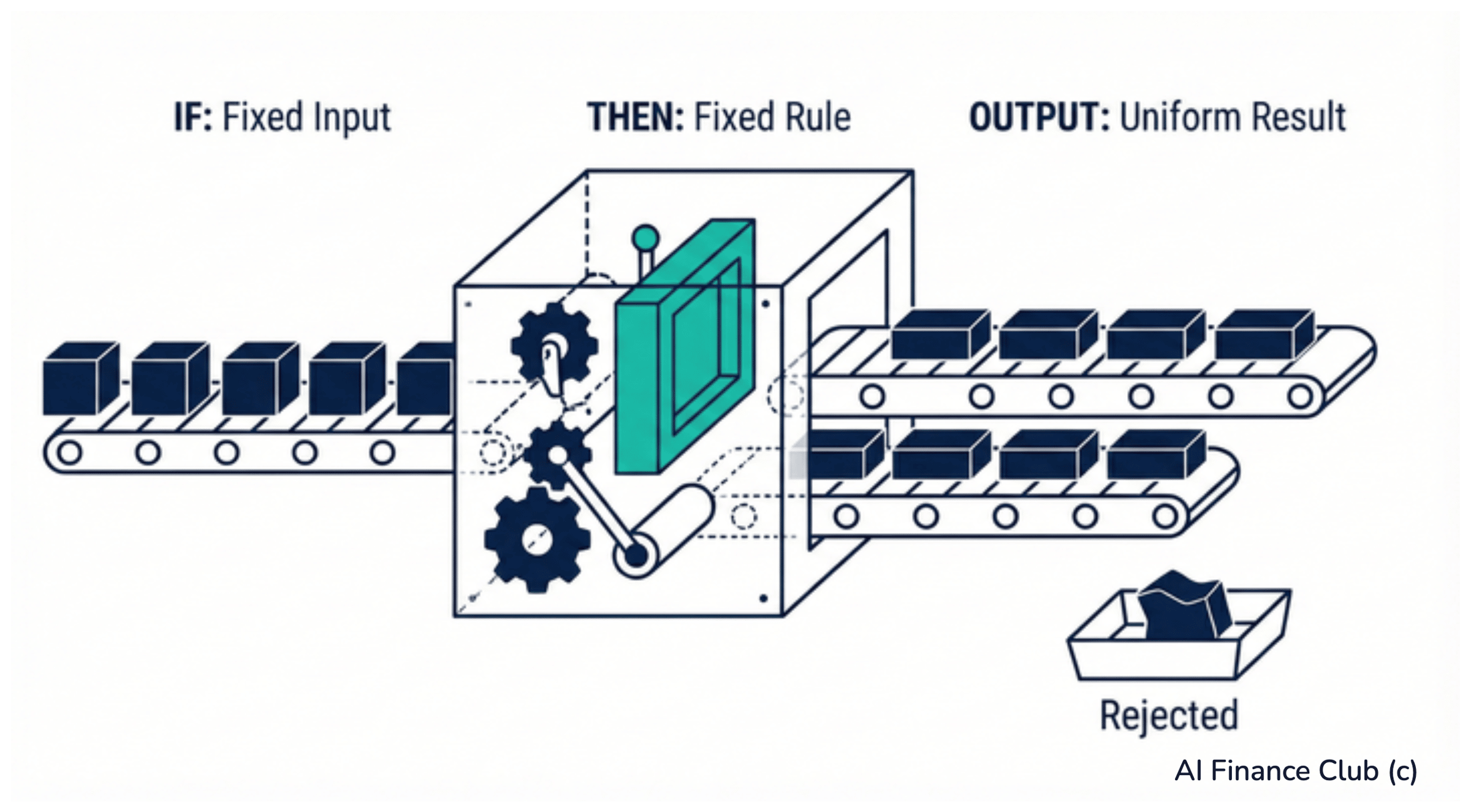 IF: Fixed Input

THEN: Fixed Rule

OUTPUT: Uniform Result

Rejected

AI Finance Club (c)