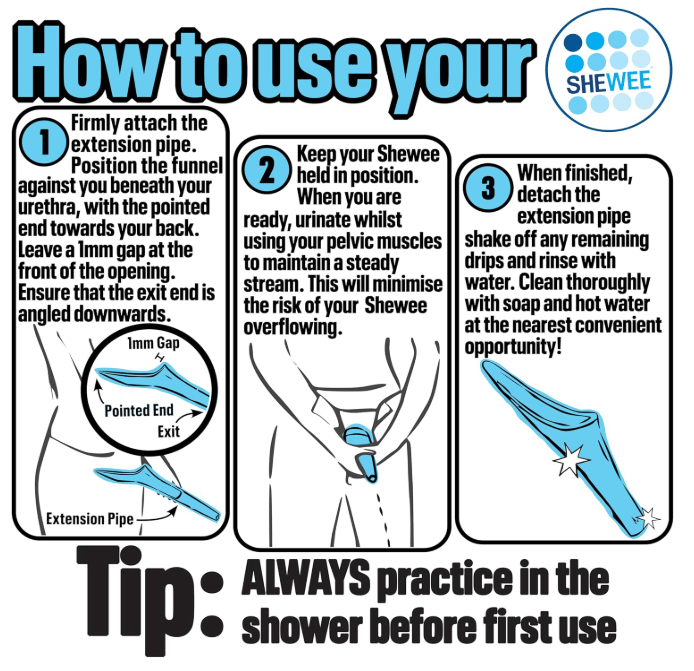 How to use your

SHEWEE

1 Firmly attach the extension pipe. Position the funnel against you beneath your urethra, with the pointed end towards your back. Leave a 1mm gap at the front of the opening. Ensure that the exit end is angled downwards.

1mm Gap

Pointed End

Exit

Extension Pipe

2 Keep your Shewee held in position. When you are ready, urinate whilst using your pelvic muscles to maintain a steady stream. This will minimise the risk of your Shewee overflowing.

3 When finished, detach the extension pipe shake off any remaining drips and rinse with water. Clean thoroughly with soap and hot water at the nearest convenient opportunity!

Tip: ALWAYS practice in the shower before first use