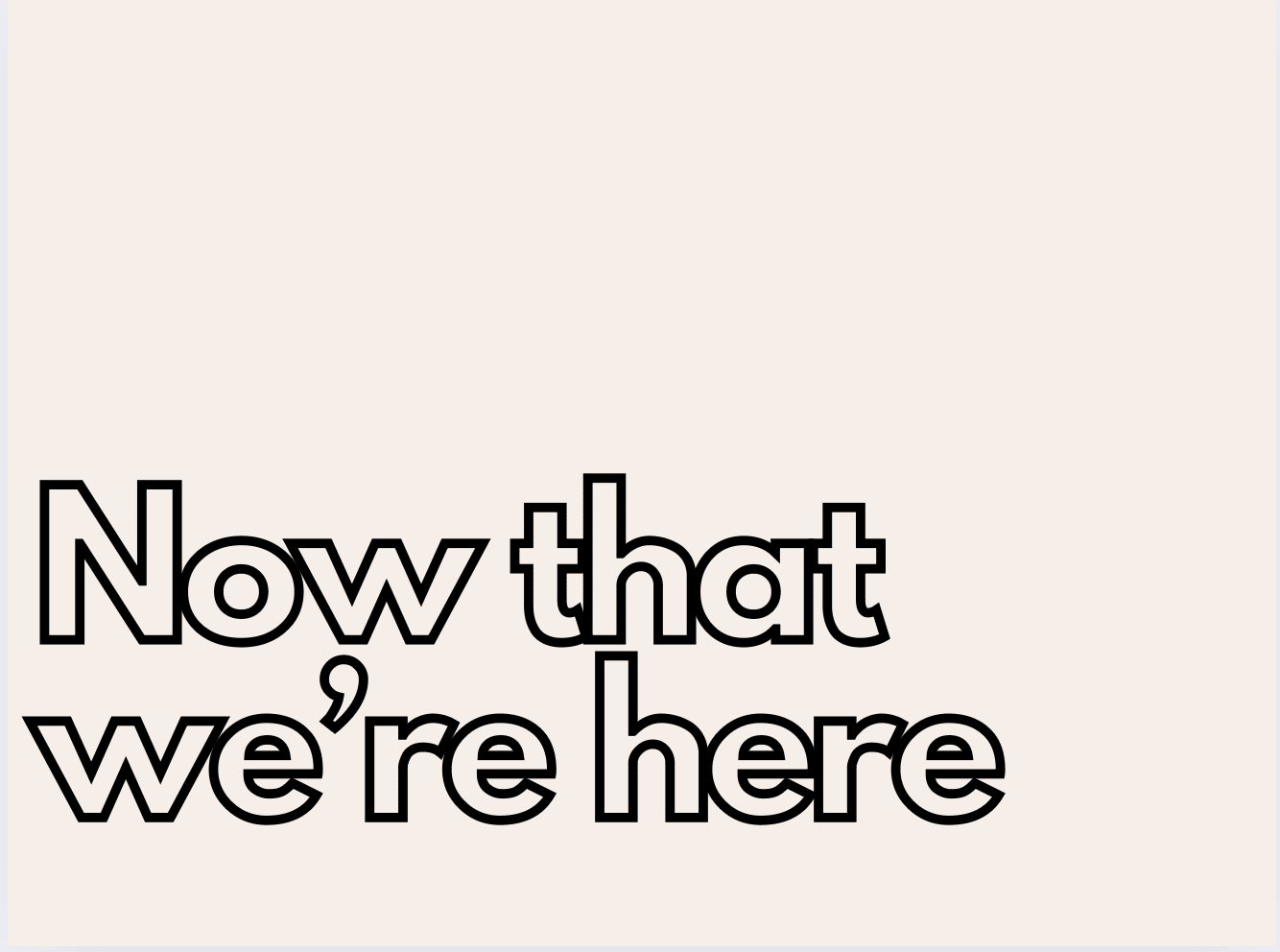 Now that we’re here