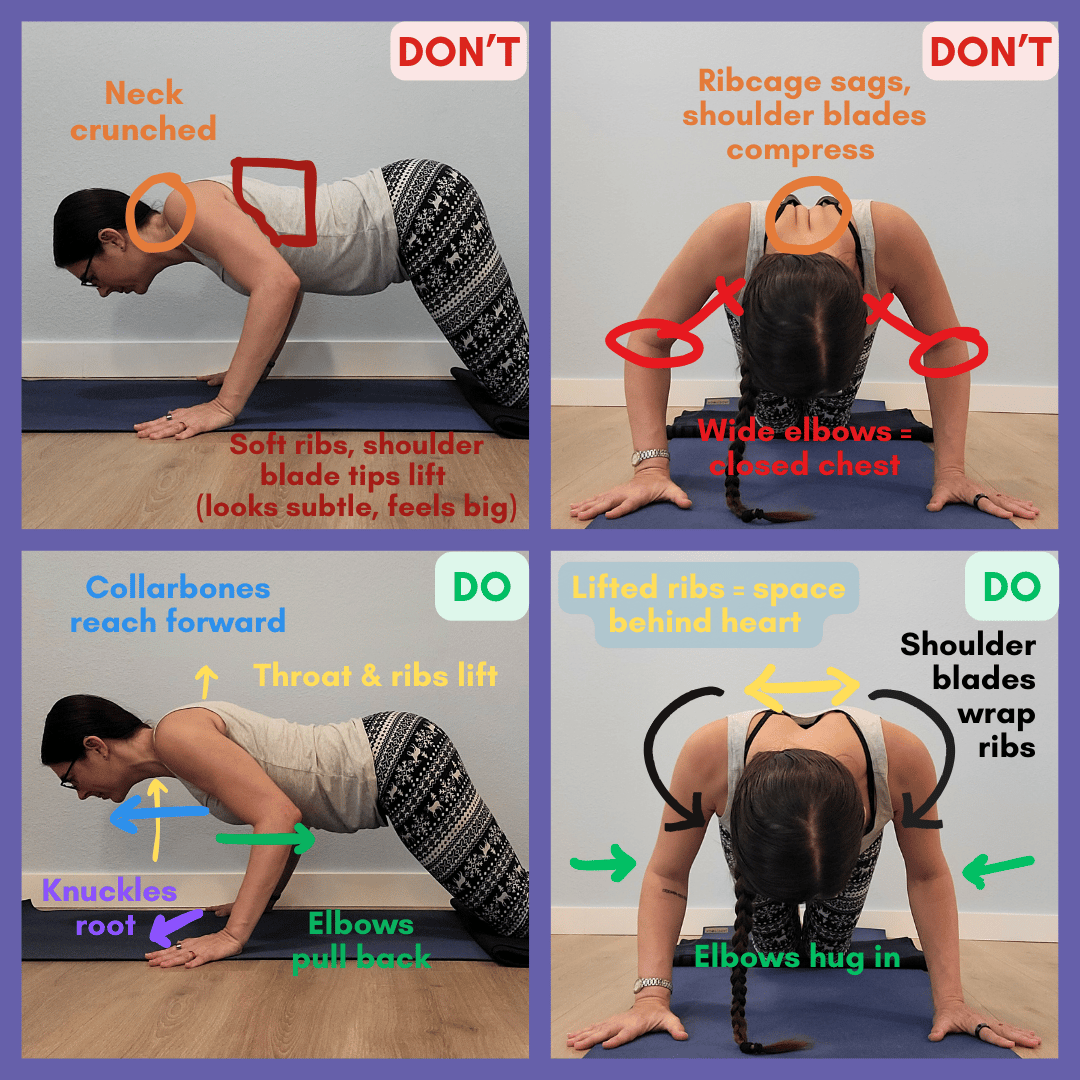 DON'T

Neck crunched

Soft ribs, shoulder blade tips lift (looks subtle, feels big)

DON'T

Ribcage sags, shoulder blades compress

Wide elbows = closed chest

DO

Collarbones reach forward

Throat & ribs lift

Knuckles root

Elbows pull back

DO

Lifted ribs = space behind heart

Shoulder blades wrap ribs

Elbows hug in