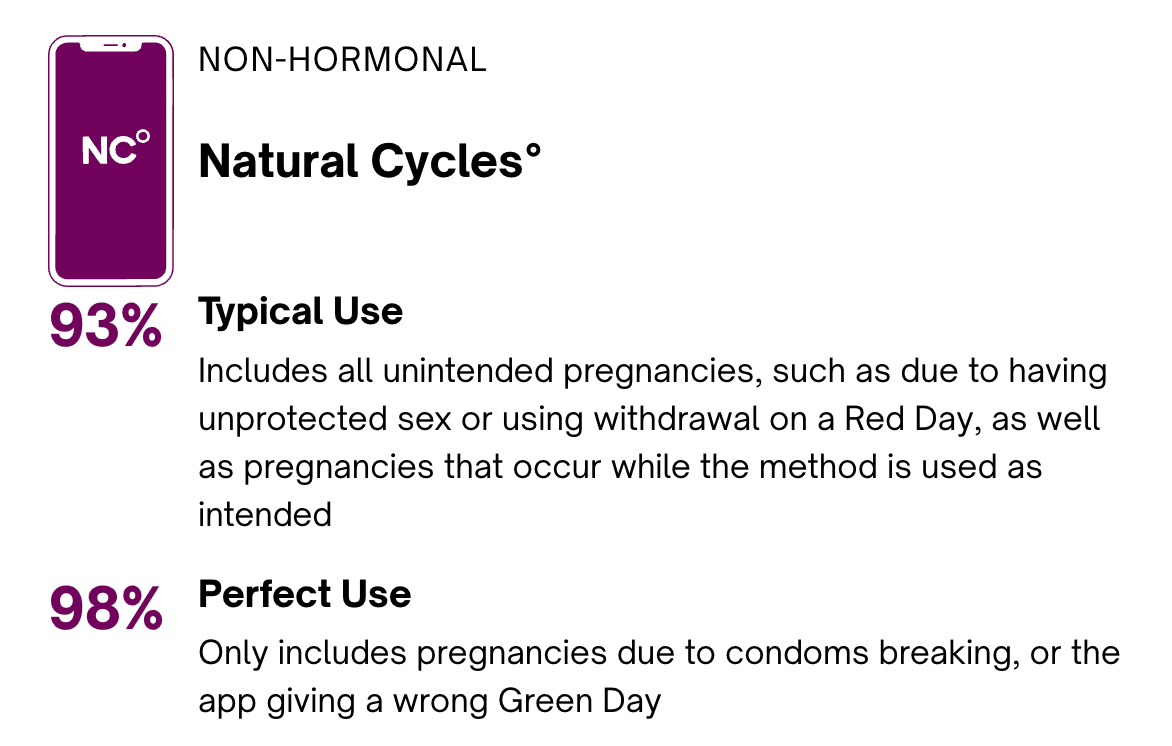 NC°

NON-HORMONAL

Natural Cycles°

93%

Typical Use

Includes all unintended pregnancies, such as due to having unprotected sex or using withdrawal on a Red Day, as well as pregnancies that occur while the method is used as intended

98%

Perfect Use

Only includes pregnancies due to condoms breaking, or the app giving a wrong Green Day