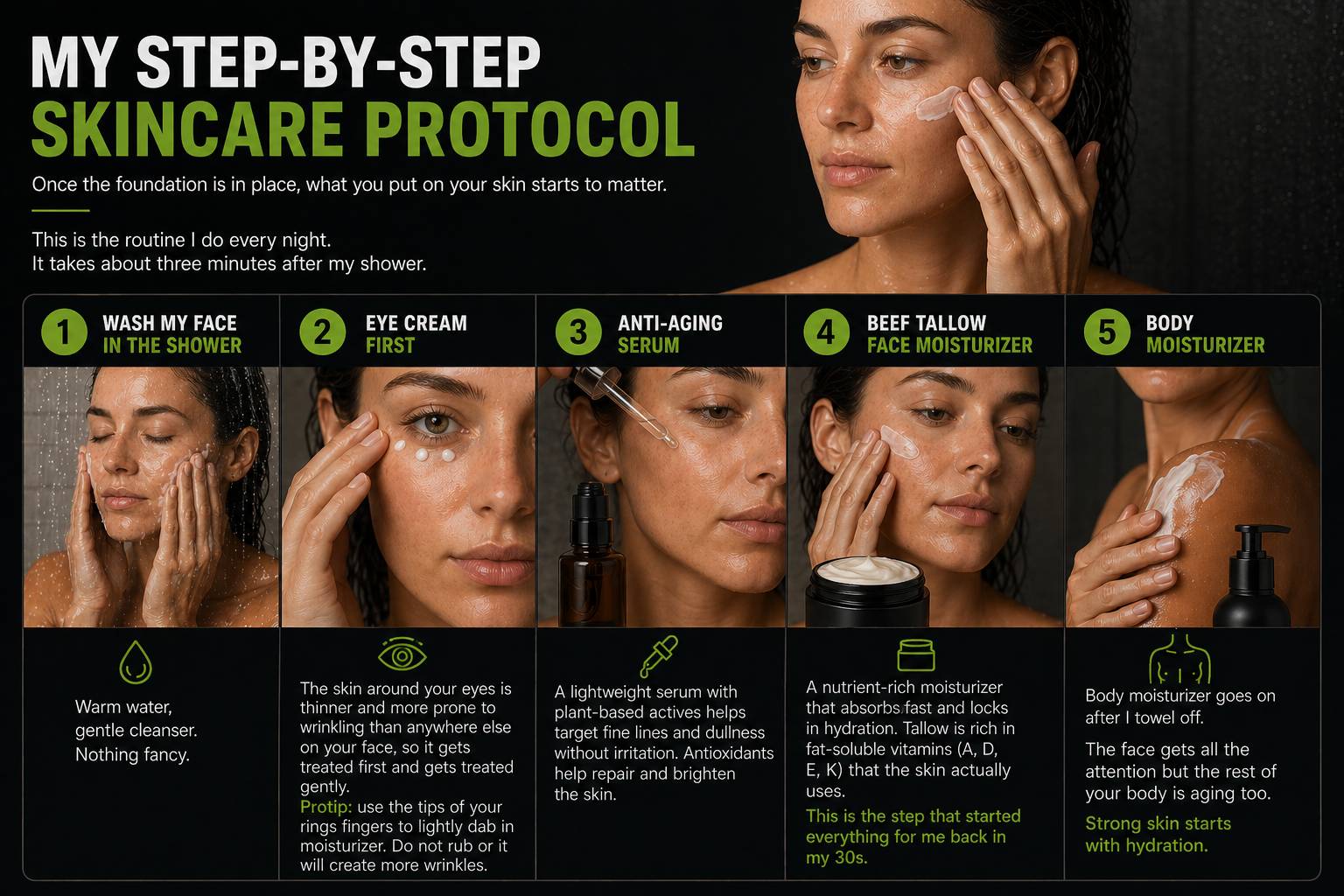 MY STEP-BY-STEP
SKINCARE PROTOCOL

Once the foundation is in place, what you put on your skin starts to matter.

This is the routine I do every night.
It takes about three minutes after my shower.

1 WASH MY FACE IN THE SHOWER

Warm water, gentle cleanser. Nothing fancy.

2 EYE CREAM FIRST

The skin around your eyes is thinner and more prone to wrinkling than anywhere else on your face, so it gets treated first and gets treated gently.
Protip: use the tips of your rings fingers to lightly dab in moisturizer. Do not rub or it will create more wrinkles.

3 ANTI-AGING SERUM

A lightweight serum with plant-based actives helps target fine lines and dullness without irritation. Antioxidants help repair and brighten the skin.

4 BEEF TALLOW FACE MOISTURIZER

A nutrient-rich moisturizer that absorbs fast and locks in hydration. Tallow is rich in fat-soluble vitamins (A, D, E, K) that the skin actually uses.
This is the step that started everything for me back in my 30s.

5 BODY MOISTURIZER

Body moisturizer goes on after I towel off.

The face gets all the attention but the rest of your body is aging too.

Strong skin starts with hydration.