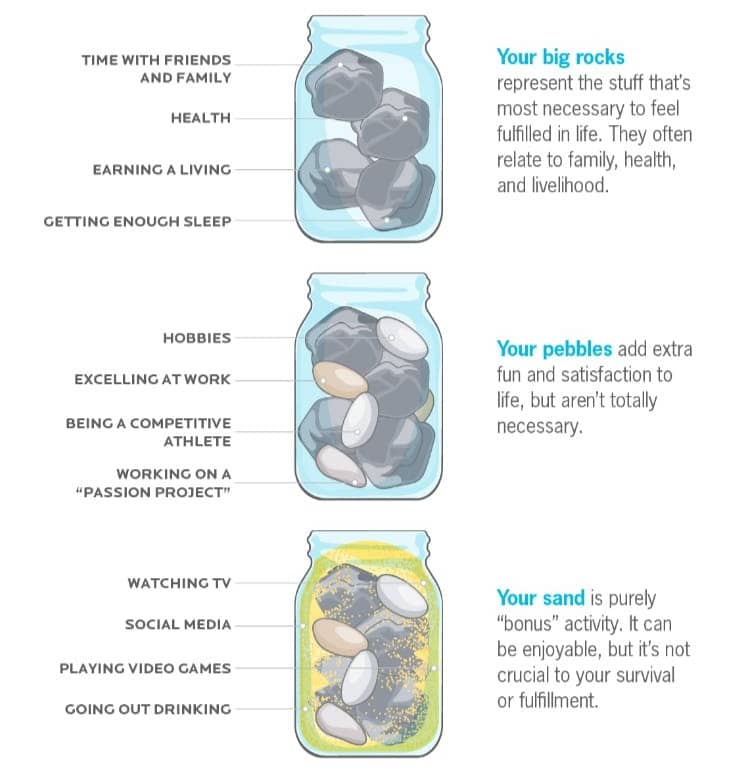 TIME WITH FRIENDS AND FAMILY

HEALTH

EARNING A LIVING

GETTING ENOUGH SLEEP

Your big rocks represent the stuff that's most necessary to feel fulfilled in life. They often relate to family, health, and livelihood.

HOBBIES

EXCELLING AT WORK

BEING A COMPETITIVE ATHLETE

WORKING ON A "PASSION PROJECT"

Your pebbles add extra fun and satisfaction to life, but aren't totally necessary.

WATCHING TV

SOCIAL MEDIA

PLAYING VIDEO GAMES

GOING OUT DRINKING

Your sand is purely "bonus" activity. It can be enjoyable, but it's not crucial to your survival or fulfillment.