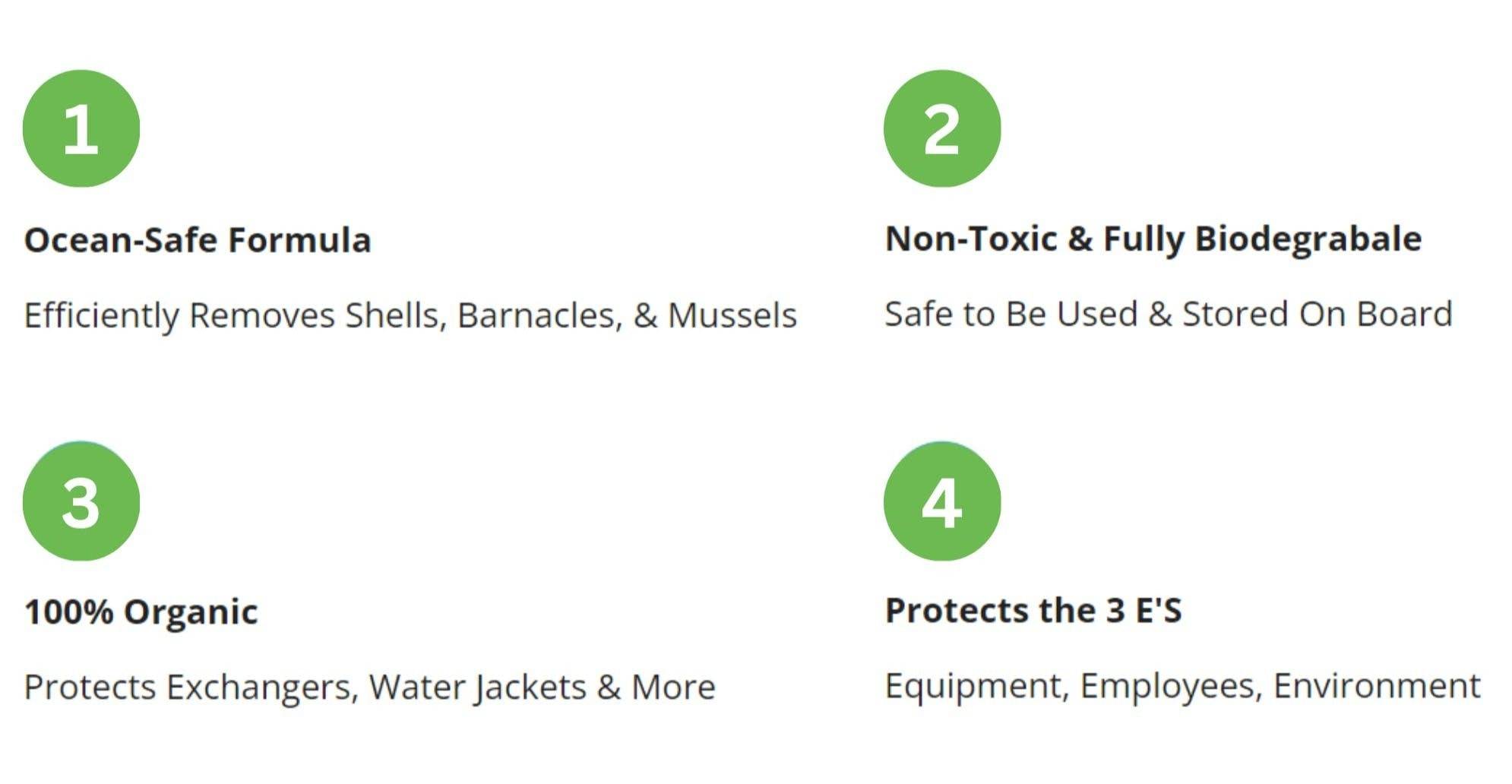 1

Ocean-Safe Formula

Efficiently Removes Shells, Barnacles, & Mussels

2

Non-Toxic & Fully Biodegrabale

Safe to Be Used & Stored On Board

3

100% Organic

Protects Exchangers, Water Jackets & More

4

Protects the 3 E'S

Equipment, Employees, Environment