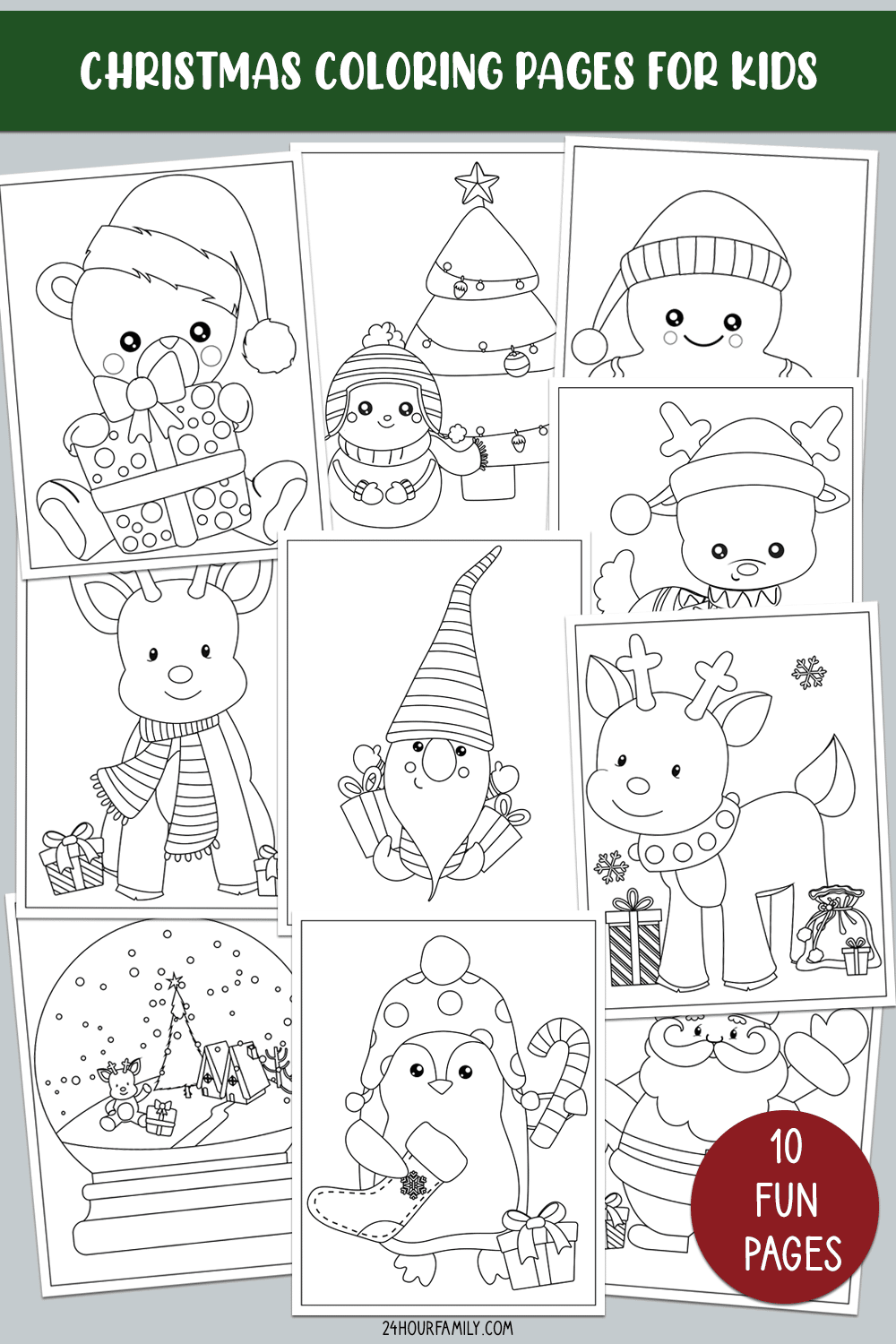 CHRISTMAS COLORING PAGES FOR KIDS

10 FUN PAGES

24HOURFAMILY.COM