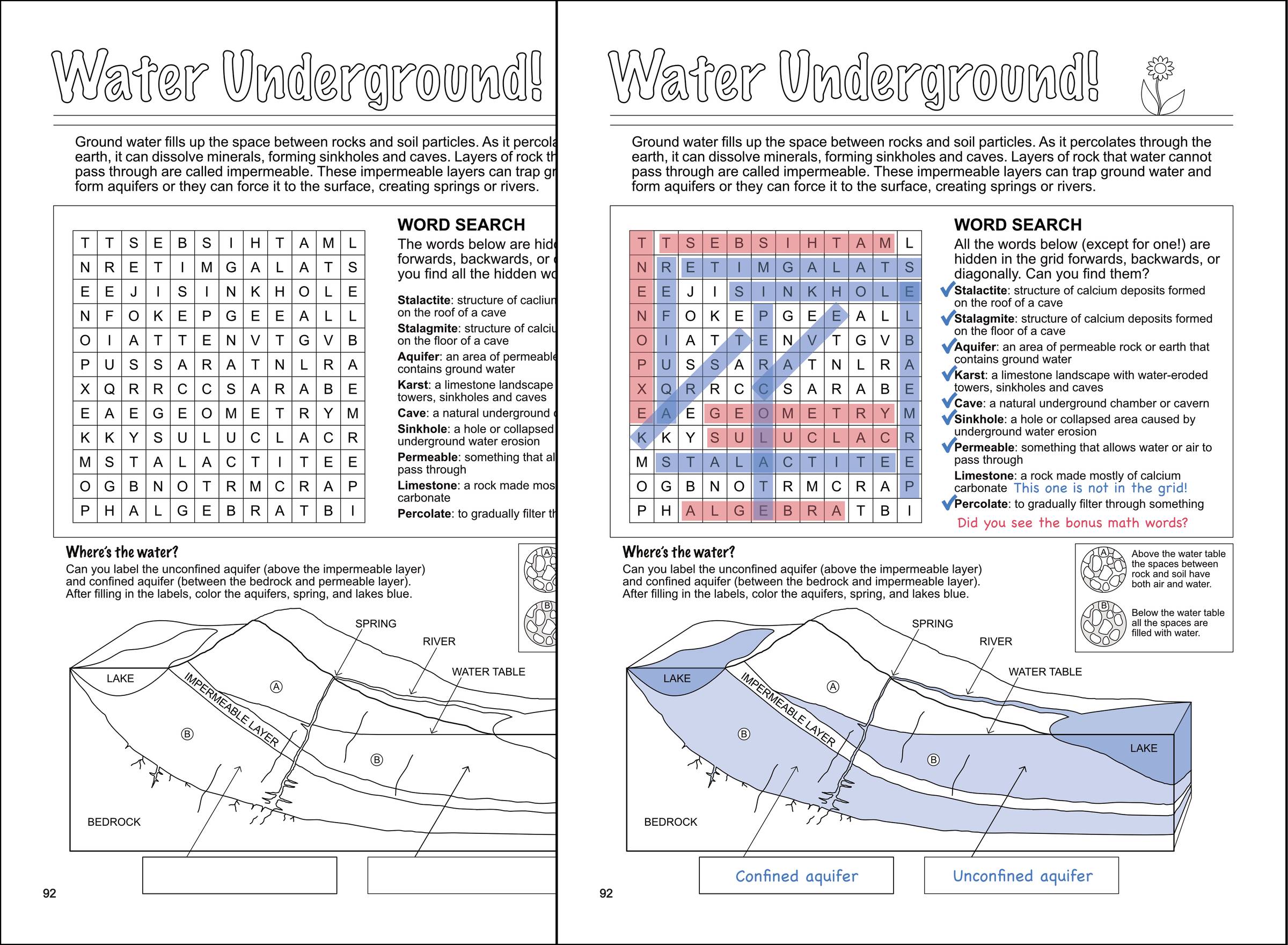 Water Underground!

Ground water fills up the space between rocks and soil particles. As it percola earth, it can dissolve minerals, forming sinkholes and caves. Layers of rock th pass through are called impermeable. These impermeable layers can trap gr form aquifers or they can force it to the surface, creating springs or rivers.

| T | T | S | E | B | S | I | H | T | A | M | L |
|---|---|---|---|---|---|---|---|---|---|---|---|
| N | R | E | T | I | M | G | A | L | A | T | S |
| E | E | J | I | S | I | N | K | H | O | L | E |
| N | F | O | K | E | P | G | E | E | A | L | L |
| O | I | A | T | T | E | N | V | T | G | V | B |
| P | U | S | S | A | R | A | T | N | L | R | A |
| X | Q | R | R | C | C | S | A | R | A | B | E |
| E | A | E | G | E | O | M | E | T | R | Y | M |
| K | K | Y | S | U | L | U | C | L | A | C | R |
| M | S | T | A | L | A | C | T | I | T | E | E |
| O | G | B | N | O | T | R | M | C | R | A | P |
| P | H | A | L | G | E | B | R | A | T | B | I |

WORD SEARCH
The words below are hid forwards, backwards, or you find all the hidden wo

Stalactite: structure of cacliun on the roof of a cave
Stalagmite: structure of calciu on the floor of a cave
Aquifer: an area of permeable contains ground water
Karst: a limestone landscape towers, sinkholes and caves
Cave: a natural underground
Sinkhole: a hole or collapsed underground water erosion
Permeable: something that al pass through
Limestone: a rock made mos carbonate
Percolate: to gradually filter th

Where's the water?
Can you label the unconfined aquifer (above the impermeable layer) and confined aquifer (between the bedrock and permeable layer). After filling in the labels, color the aquifers, spring, and lakes blue.

A
B

SPRING
RIVER
WATER TABLE
LAKE
IMPERMEABLE LAYER
A
B
B
BEDROCK

92

Water Underground!

Ground water fills up the space between rocks and soil particles. As it percolates through the earth, it can dissolve minerals, forming sinkholes and caves. Layers of rock that water cannot pass through are called impermeable. These impermeable layers can trap ground water and form aquifers or they can force it to the surface, creating springs or rivers.

| T | T | S | E | B | S | I | H | T | A | M | L |
|---|---|---|---|---|---|---|---|---|---|---|---|
| N | R | E | T | I | M | G | A | L | A | T | S |
| E | E | J | I | S | I | N | K | H | O | L | E |
| N | F | O | K | E | P | G | E | E | A | L | L |
| O | I | A | T | T | E | N | V | T | G | V | B |
| P | U | S | S | A | R | A | T | N | L | R | A |
| X | Q | R | R | C | C | S | A | R | A | B | E |
| E | A | E | G | E | O | M | E | T | R | Y | M |
| K | K | Y | S | U | L | U | C | L | A | C | R |
| M | S | T | A | L | A | C | T | I | T | E | E |
| O | G | B | N | O | T | R | M | C | R | A | P |
| P | H | A | L | G | E | B | R | A | T | B | I |

WORD SEARCH
All the words below (except for one!) are hidden in the grid forwards, backwards, or diagonally. Can you find them?
Stalactite: structure of calcium deposits formed on the roof of a cave
Stalagmite: structure of calcium deposits formed on the floor of a cave
Aquifer: an area of permeable rock or earth that contains ground water
Karst: a limestone landscape with water-eroded towers, sinkholes and caves
Cave: a natural underground chamber or cavern
Sinkhole: a hole or collapsed area caused by underground water erosion
Permeable: something that allows water or air to pass through
Limestone: a rock made mostly of calcium carbonate This one is not in the grid!
Percolate: to gradually filter through something
Did you see the bonus math words?

Where's the water?
Can you label the unconfined aquifer (above the impermeable layer) and confined aquifer (between the bedrock and impermeable layer). After filling in the labels, color the aquifers, spring, and lakes blue.

A Above the water table the spaces between rock and soil have both air and water.
B Below the water table all the spaces are filled with water.

SPRING
RIVER
WATER TABLE
LAKE
IMPERMEABLE LAYER
A
B
B
LAKE
BEDROCK

Confined aquifer
Unconfined aquifer

92