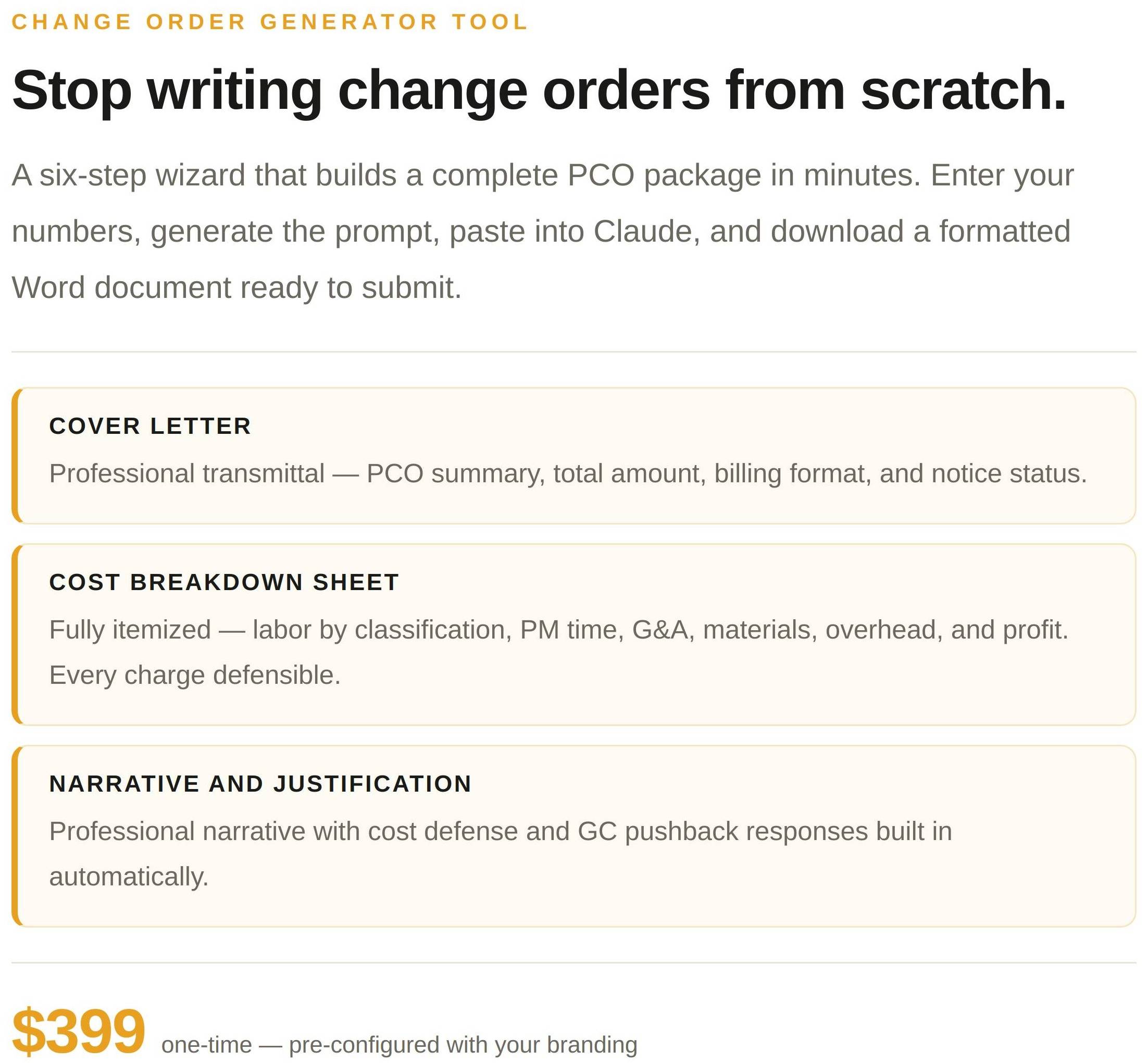 CHANGE ORDER GENERATOR TOOL

Stop writing change orders from scratch.

A six-step wizard that builds a complete PCO package in minutes. Enter your numbers, generate the prompt, paste into Claude, and download a formatted Word document ready to submit.

COVER LETTER

Professional transmittal — PCO summary, total amount, billing format, and notice status.

COST BREAKDOWN SHEET

Fully itemized — labor by classification, PM time, G&A, materials, overhead, and profit. Every charge defensible.

NARRATIVE AND JUSTIFICATION

Professional narrative with cost defense and GC pushback responses built in automatically.

$399 one-time — pre-configured with your branding