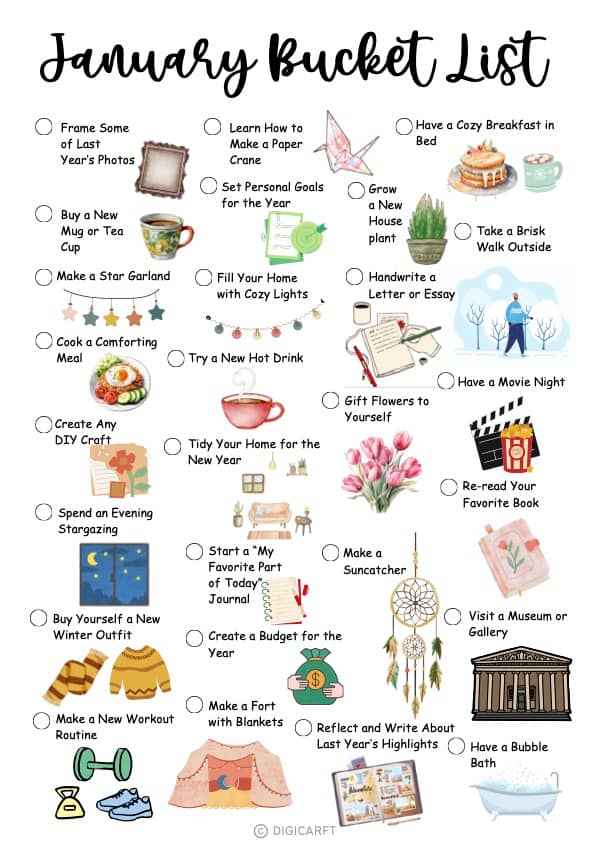 January Bucket List

Frame Some of Last Year's Photos

Buy a New Mug or Tea Cup

Make a Star Garland

Cook a Comforting Meal

Create Any DIY Craft

Spend an Evening Stargazing

Buy Yourself a New Winter Outfit

Make a New Workout Routine

Learn How to Make a Paper Crane

Set Personal Goals for the Year

Fill Your Home with Cozy Lights

Try a New Hot Drink

Tidy Your Home for the New Year

Start a "My Favorite Part of Today" Journal

Create a Budget for the Year

Make a Fort with Blankets

Have a Cozy Breakfast in Bed

Grow a New House plant

Take a Brisk Walk Outside

Handwrite a Letter or Essay

Have a Movie Night

Gift Flowers to Yourself

Re-read Your Favorite Book

Make a Suncatcher

Visit a Museum or Gallery

Reflect and Write About Last Year's Highlights

Have a Bubble Bath

© DIGICARFT