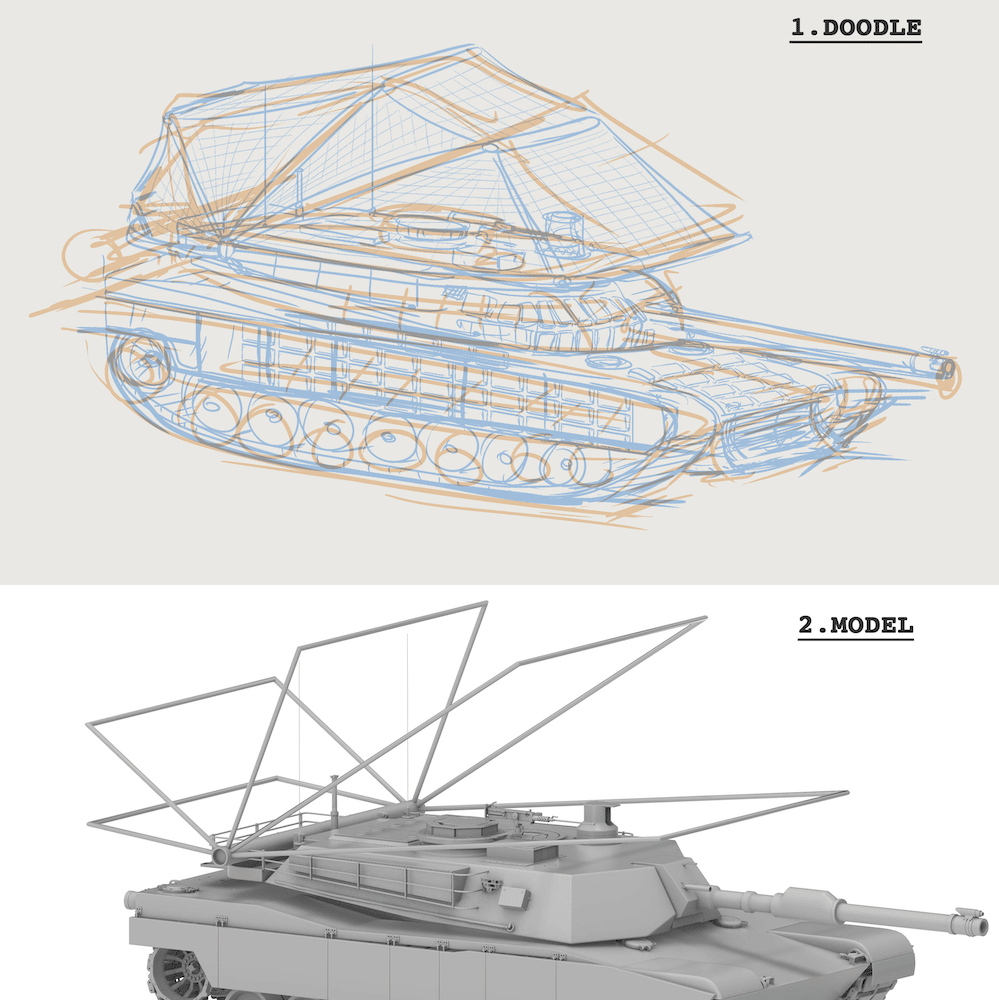 1.DOODLE

2.MODEL