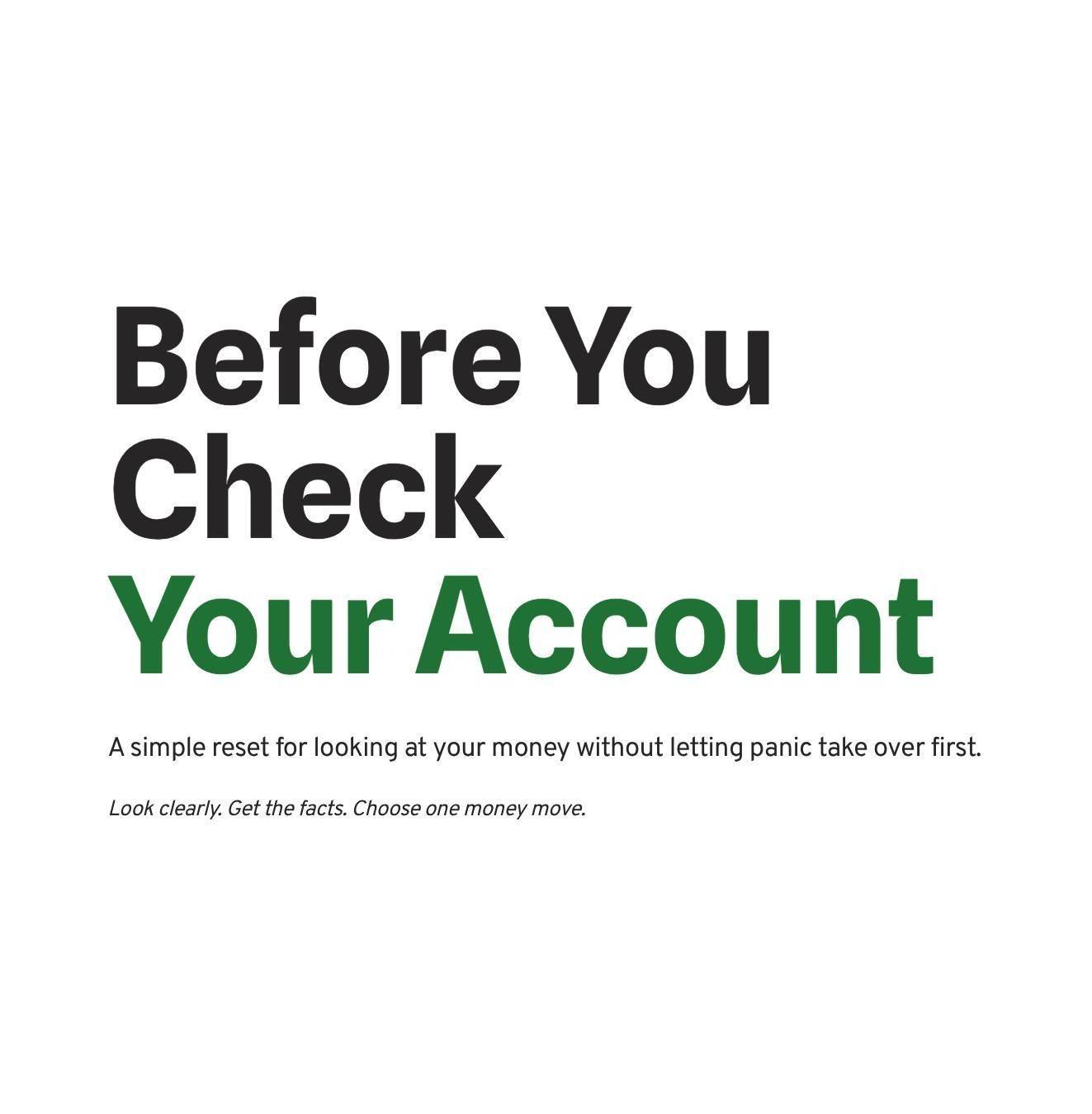 Before You Check Your Account

A simple reset for looking at your money without letting panic take over first.

Look clearly. Get the facts. Choose one money move.