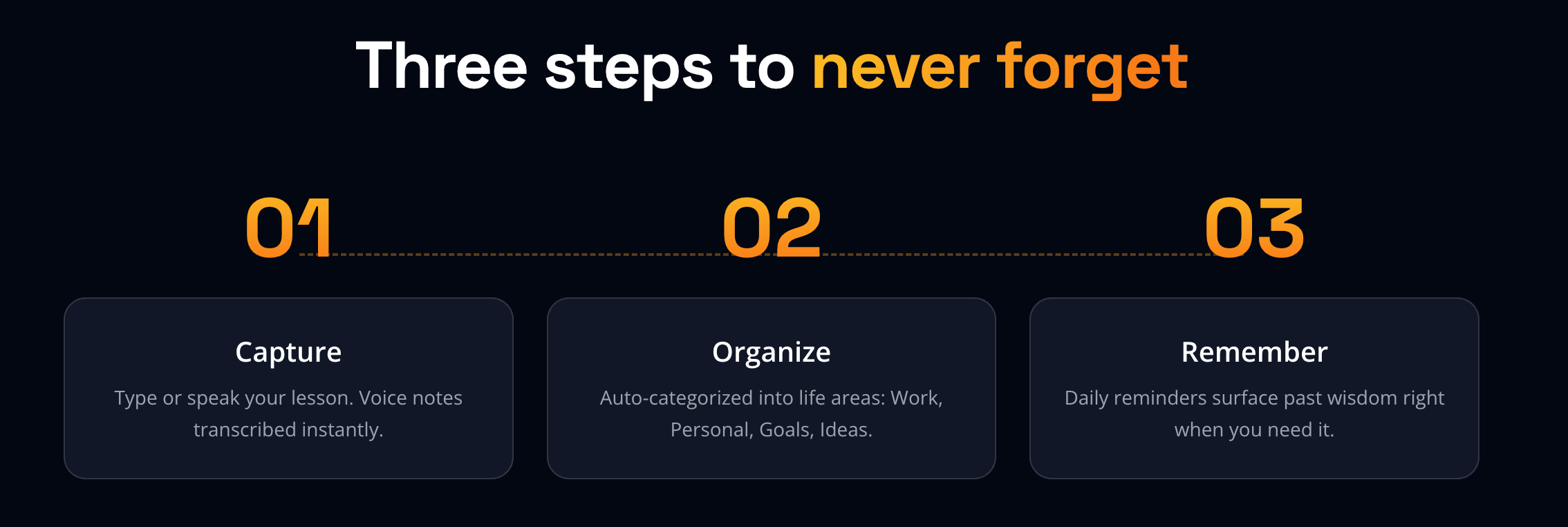 Three steps to never forget

01

Capture

Type or speak your lesson. Voice notes transcribed instantly.

02

Organize

Auto-categorized into life areas: Work, Personal, Goals, Ideas.

03

Remember

Daily reminders surface past wisdom right when you need it.