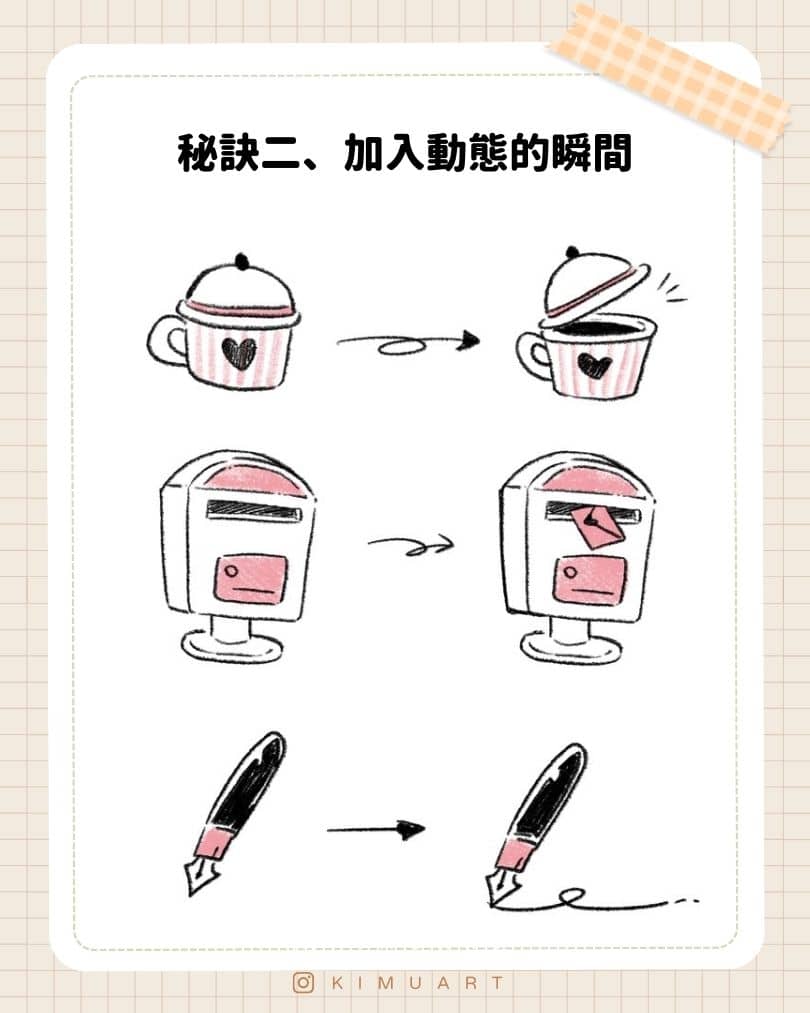 秘訣二、加入動態的瞬間

KIMUART