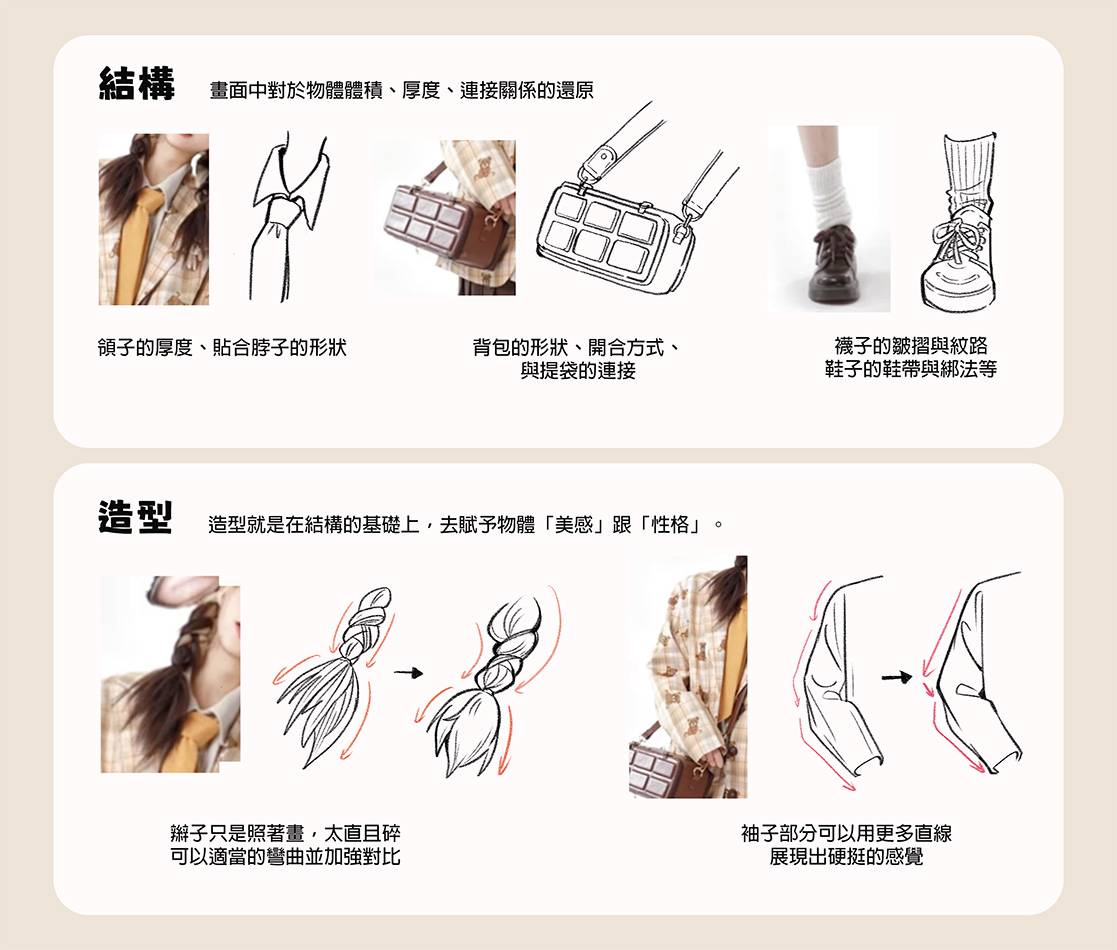 結構　畫面中對於物體體積、厚度、連接關係的還原

領子的厚度、貼合脖子的形狀

背包的形狀、開合方式、與提袋的連接

襪子的皺摺與紋路
鞋子的鞋帶與綁法等

造型　造型就是在結構的基礎上，去賦予物體「美感」跟「性格」。

辮子只是照著畫，太直且碎
可以適當的彎曲並加強對比

袖子部分可以用更多直線
展現出硬挺的感覺