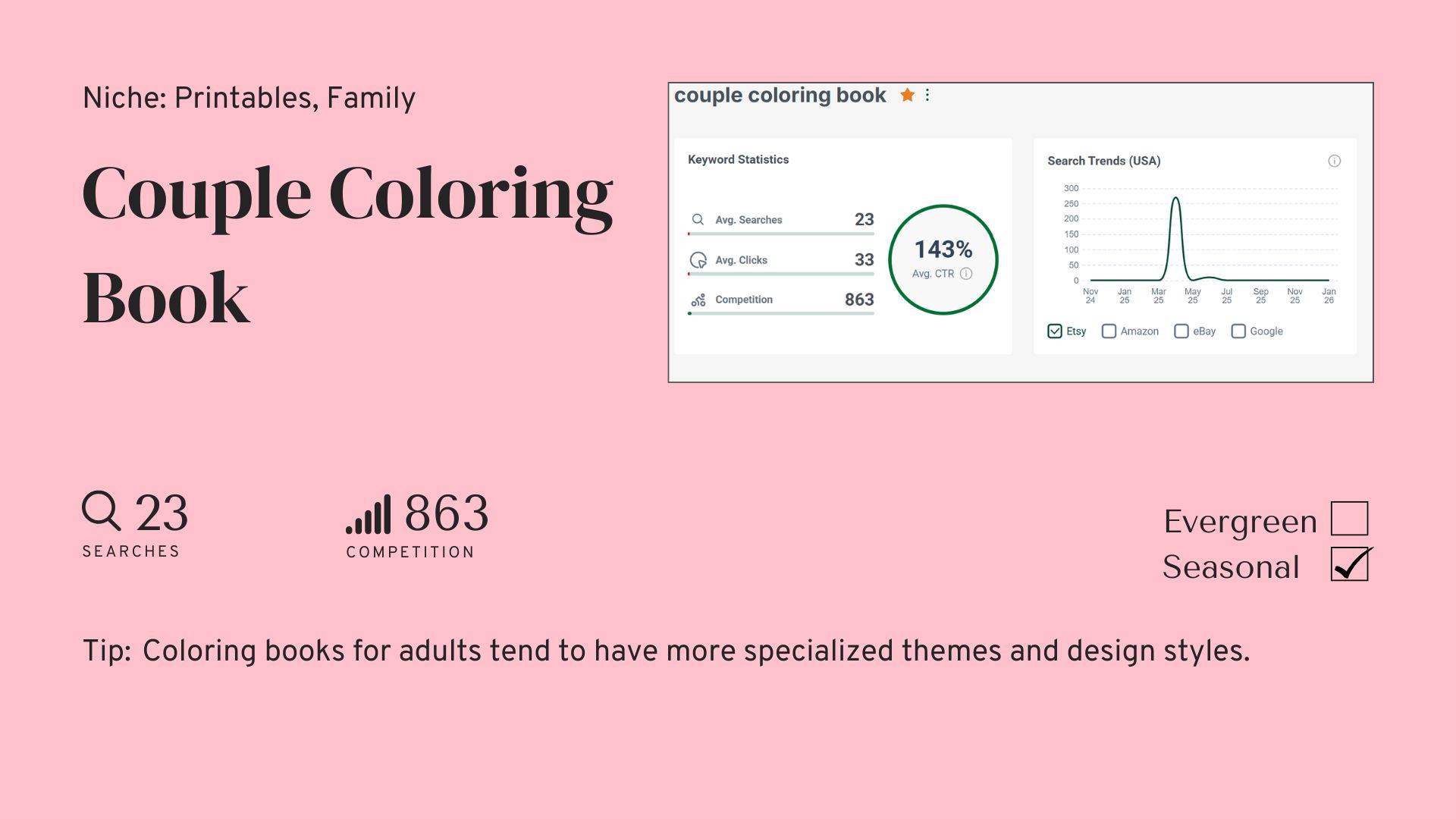 Niche: Printables, Family

Couple Coloring Book

couple coloring book

Keyword Statistics

Avg. Searches 23

Avg. Clicks 33

Competition 863

143%
Avg. CTR

Search Trends (USA)

300
250
200
150
100
50
0

Nov 24 Jan 25 Mar 25 May 25 Jul 25 Sep 25 Nov 25 Jan 26

☑ Etsy ☐ Amazon ☐ eBay ☐ Google

23
SEARCHES

863
COMPETITION

Evergreen ☐
Seasonal ☑

Tip: Coloring books for adults tend to have more specialized themes and design styles.