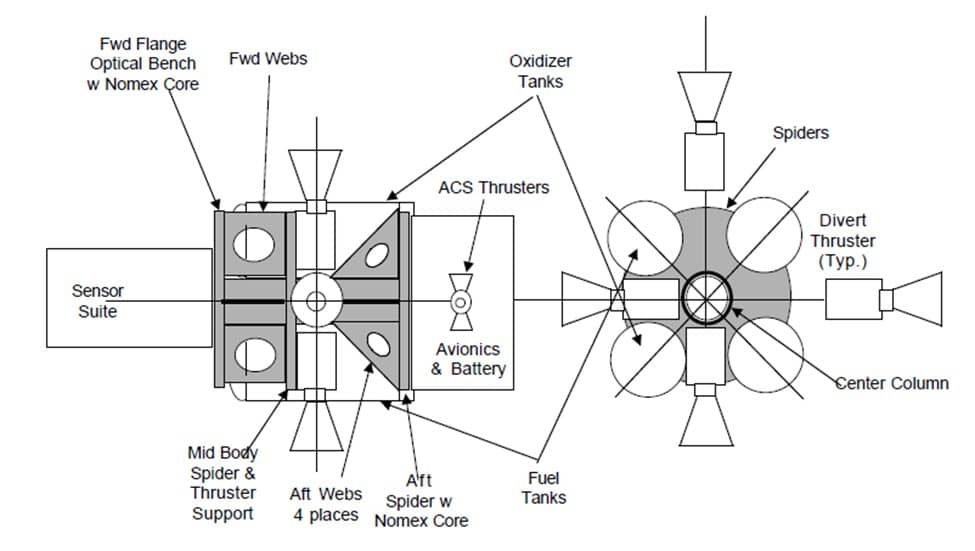 Fwd Flange Optical Bench w Nomex Core

Fwd Webs

Oxidizer Tanks

Spiders

ACS Thrusters

Divert Thruster (Typ.)

Sensor Suite

Avionics & Battery

Center Column

Mid Body Spider & Thruster Support

Aft Webs 4 places

Aft Spider w Nomex Core

Fuel Tanks