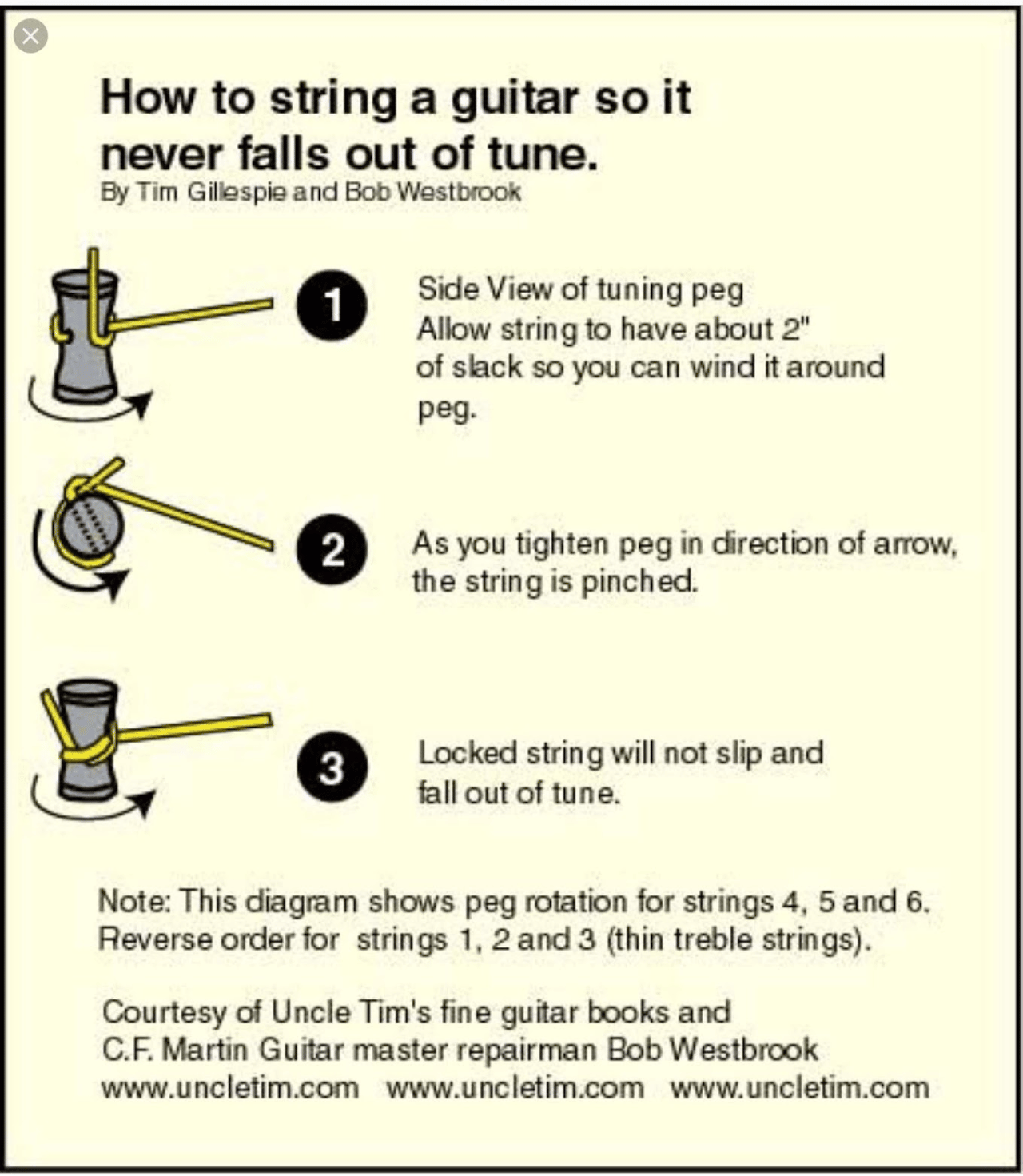 How to string a guitar so it never falls out of tune.
By Tim Gillespie and Bob Westbrook

1

Side View of tuning peg
Allow string to have about 2" of slack so you can wind it around peg.

2

As you tighten peg in direction of arrow, the string is pinched.

3

Locked string will not slip and fall out of tune.

Note: This diagram shows peg rotation for strings 4, 5 and 6. Reverse order for strings 1, 2 and 3 (thin treble strings).

Courtesy of Uncle Tim's fine guitar books and C.F. Martin Guitar master repairman Bob Westbrook
www.uncletim.com www.uncletim.com www.uncletim.com