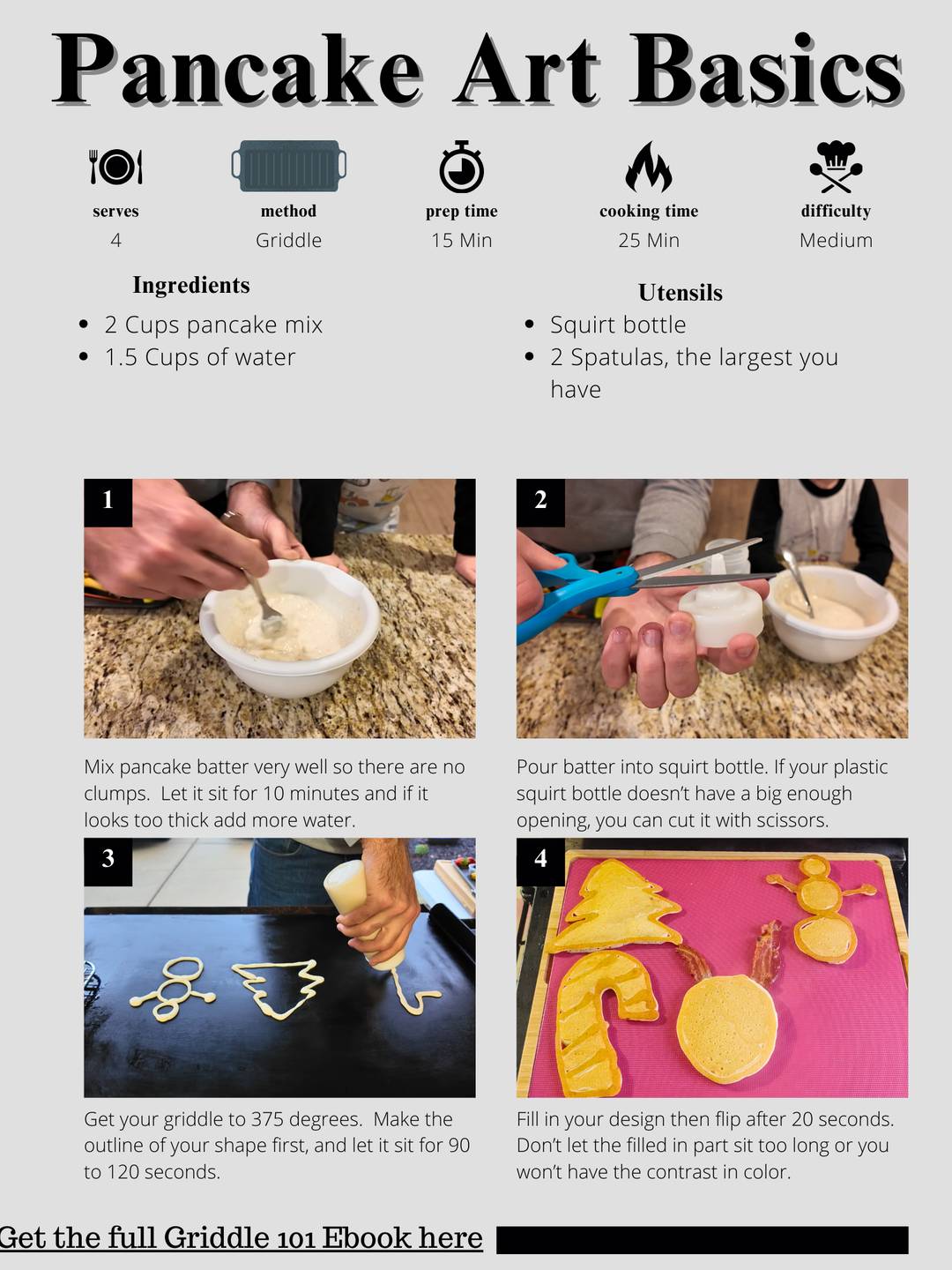 Pancake Art Basics

serves
4

method
Griddle

prep time
15 Min

cooking time
25 Min

difficulty
Medium

Ingredients

- 2 Cups pancake mix
- 1.5 Cups of water

Utensils

- Squirt bottle
- 2 Spatulas, the largest you have

1

Mix pancake batter very well so there are no clumps. Let it sit for 10 minutes and if it looks too thick add more water.

2

Pour batter into squirt bottle. If your plastic squirt bottle doesn't have a big enough opening, you can cut it with scissors.

3

Get your griddle to 375 degrees. Make the outline of your shape first, and let it sit for 90 to 120 seconds.

4

Fill in your design then flip after 20 seconds. Don't let the filled in part sit too long or you won't have the contrast in color.

Get the full Griddle 101 Ebook here