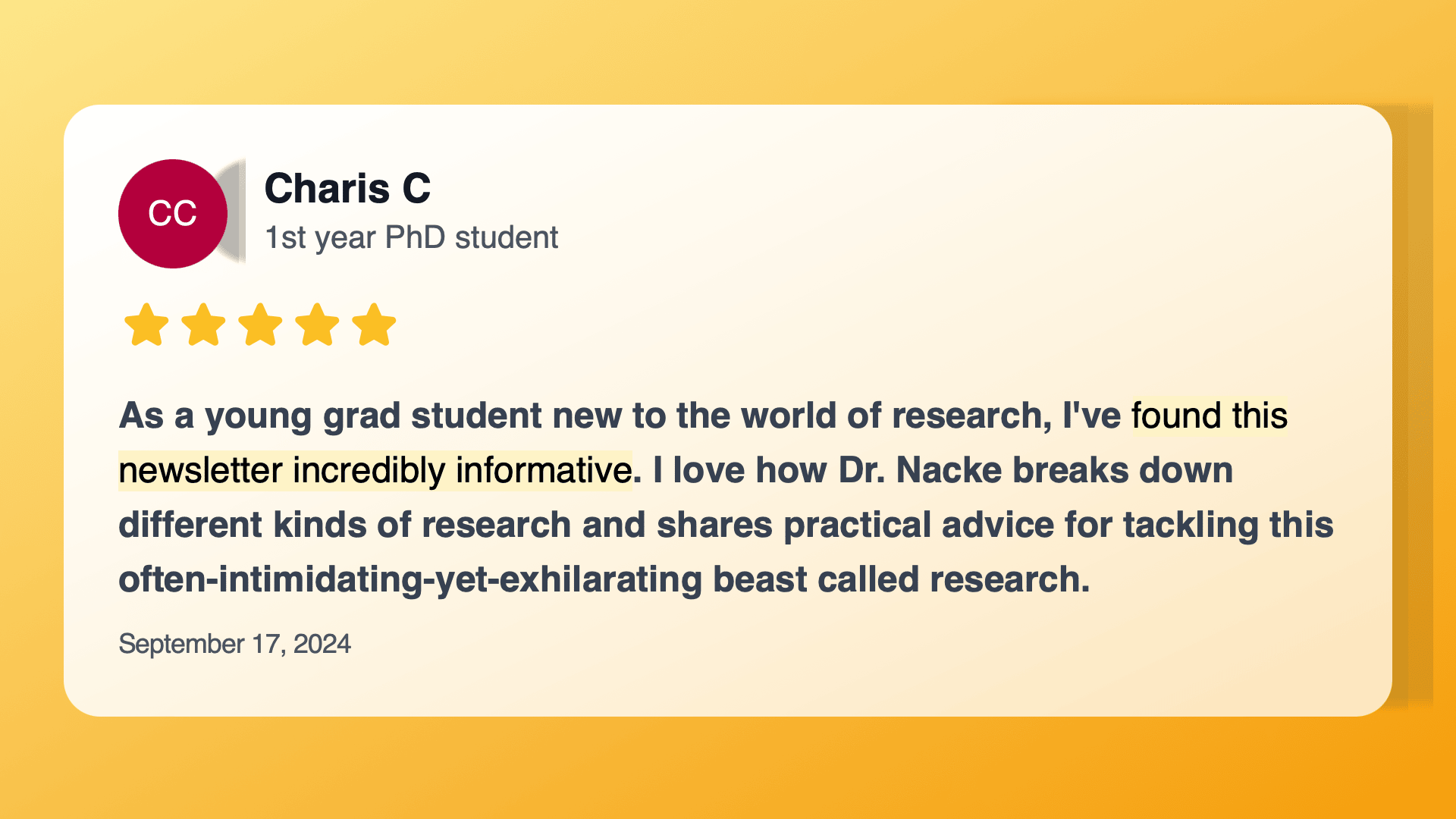 CC

Charis C
1st year PhD student

As a young grad student new to the world of research, I've found this newsletter incredibly informative. I love how Dr. Nacke breaks down different kinds of research and shares practical advice for tackling this often-intimidating-yet-exhilarating beast called research.

September 17, 2024